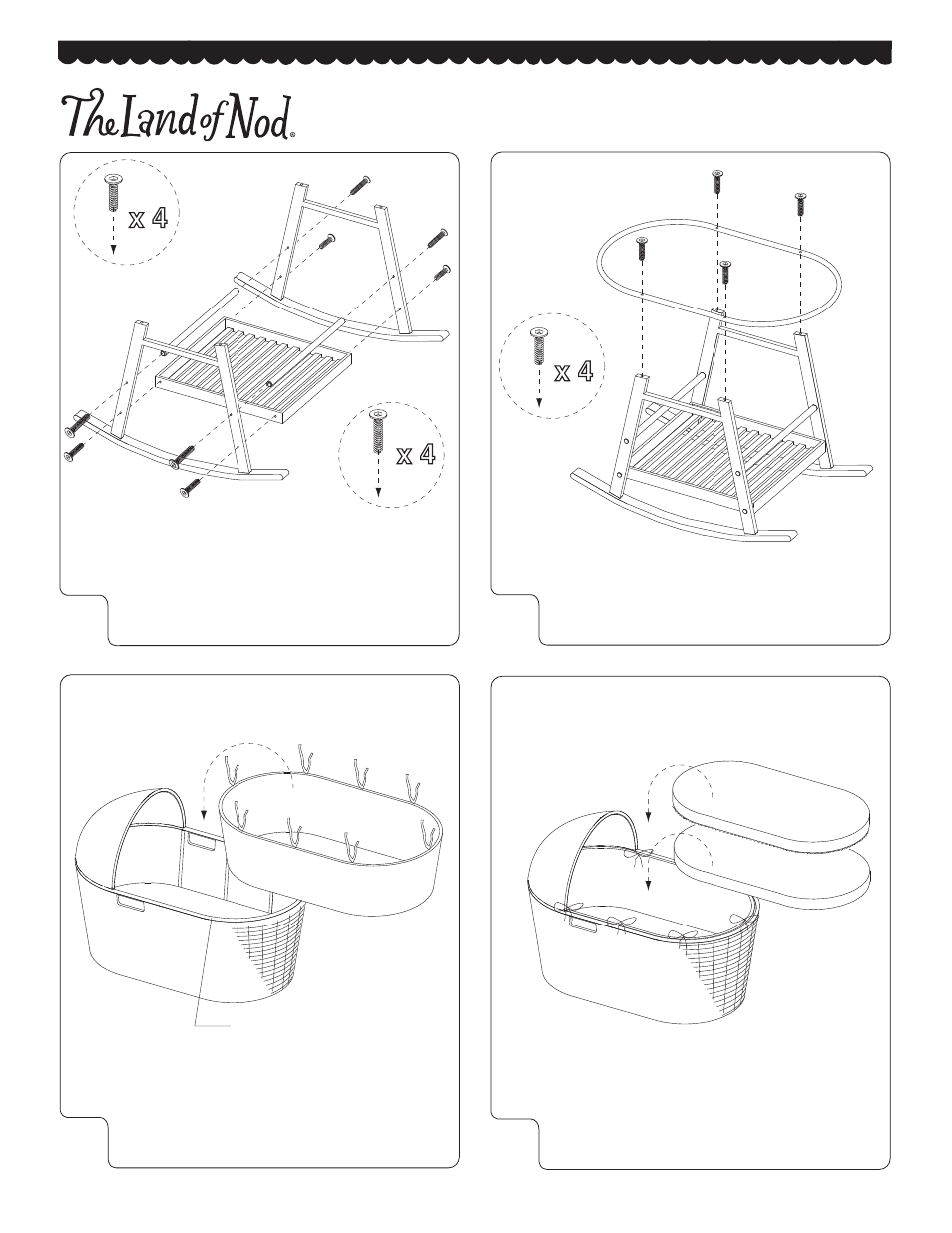 The Land of Nod®

x 4

x 4

x 4