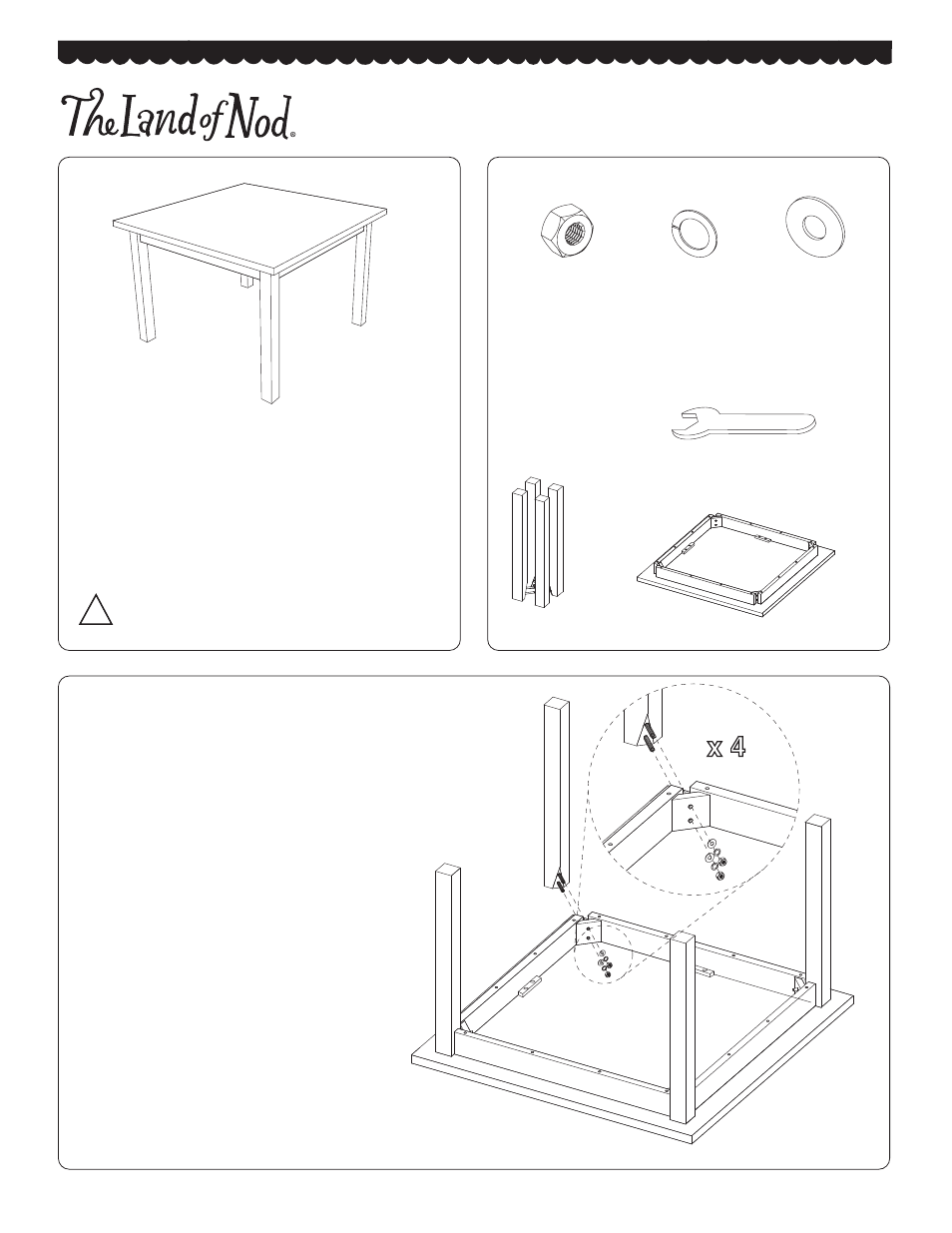 The Land of Nod®

x 4