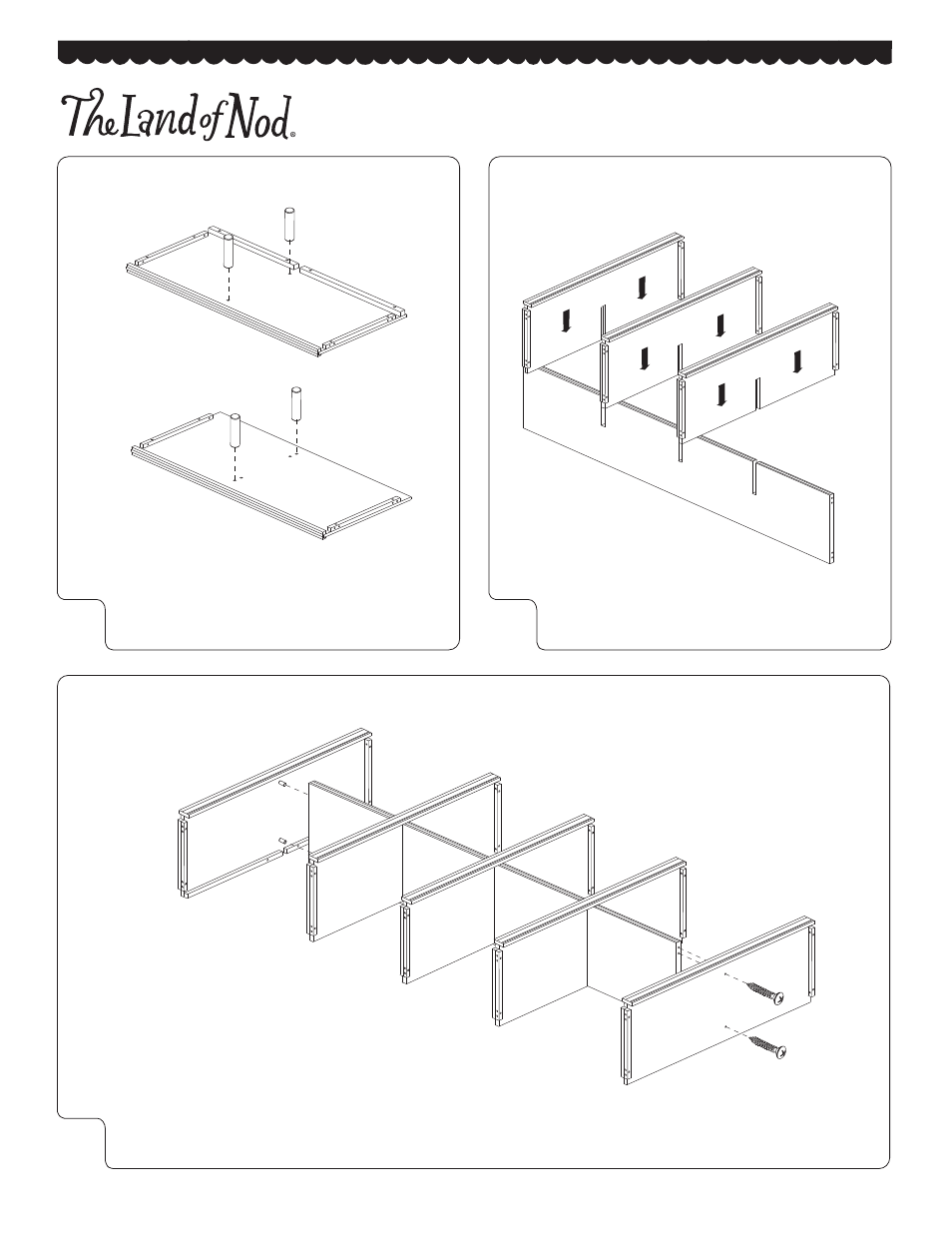 The Land of Nod®