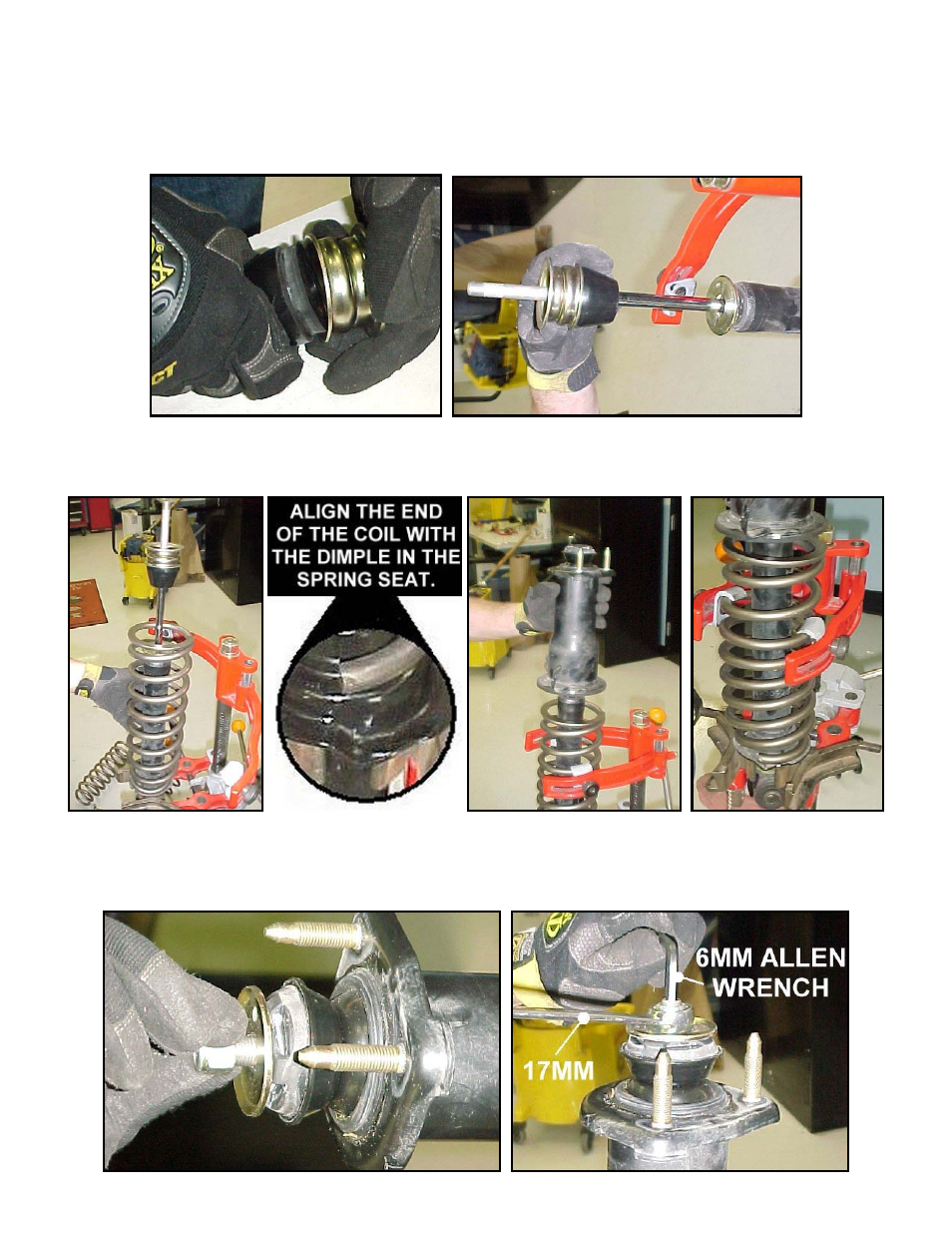 ALIGN THE END OF THE COIL WITH THE DIMPLE IN THE SPRING SEAT.

6MM ALLEN WRENCH

17MM