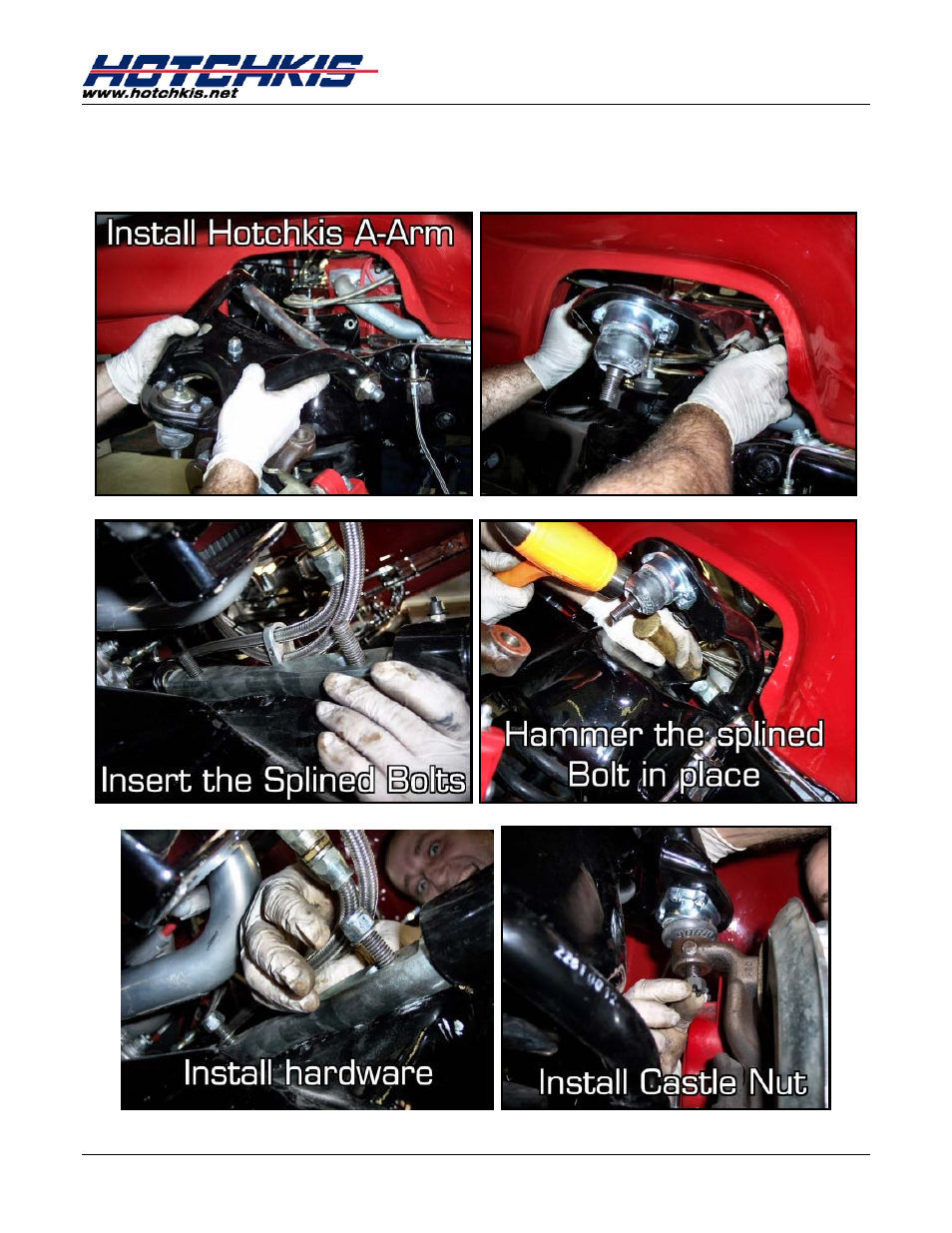 HOTCHKIS
www.hotchkis.net

Install Hotchkis A-Arm

Insert the Splined Bolts

Hammer the splined Bolt in place

Install hardware

Install Castle Nut