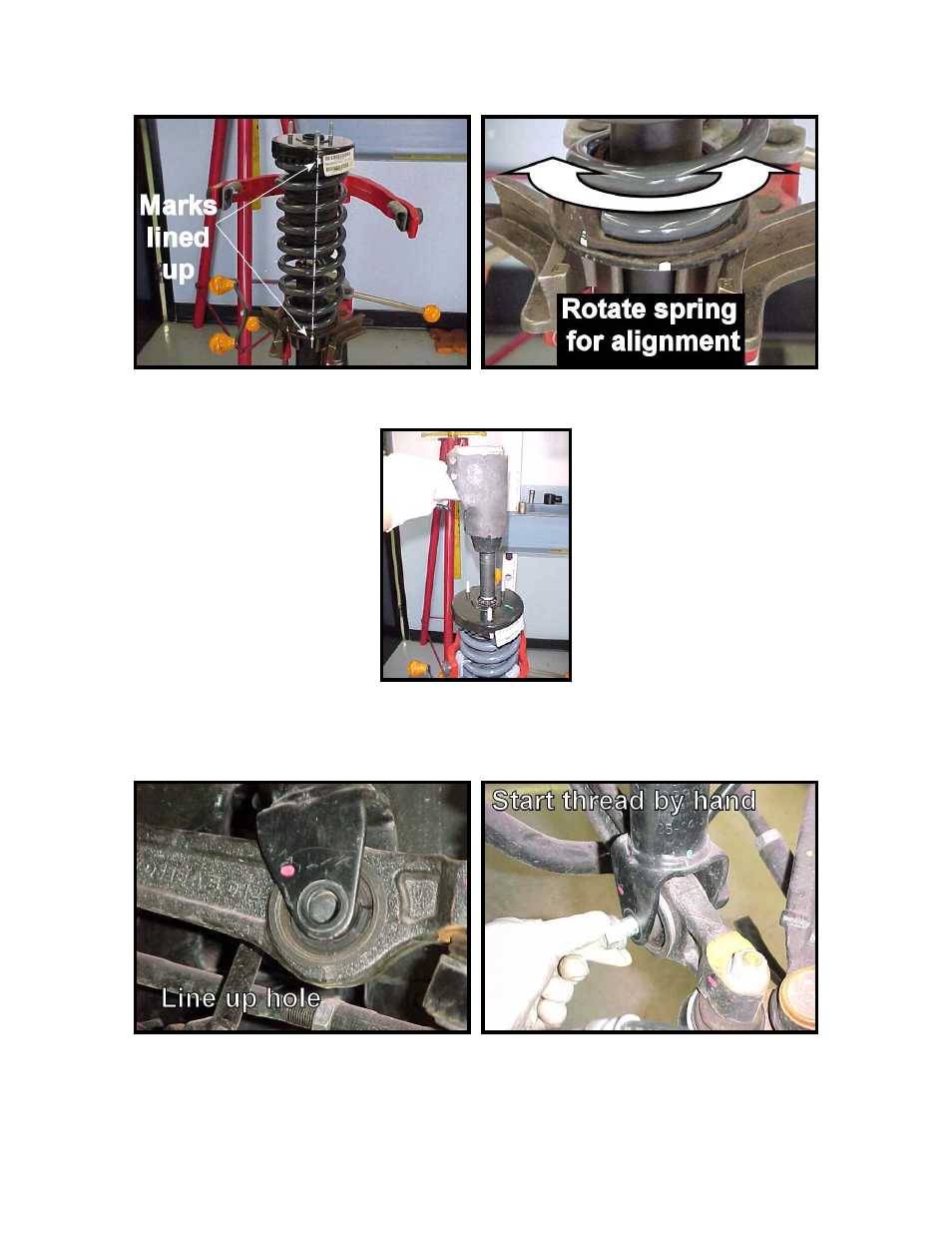 Marks lined up

Rotate spring for alignment

Line up hole

Start thread by hand