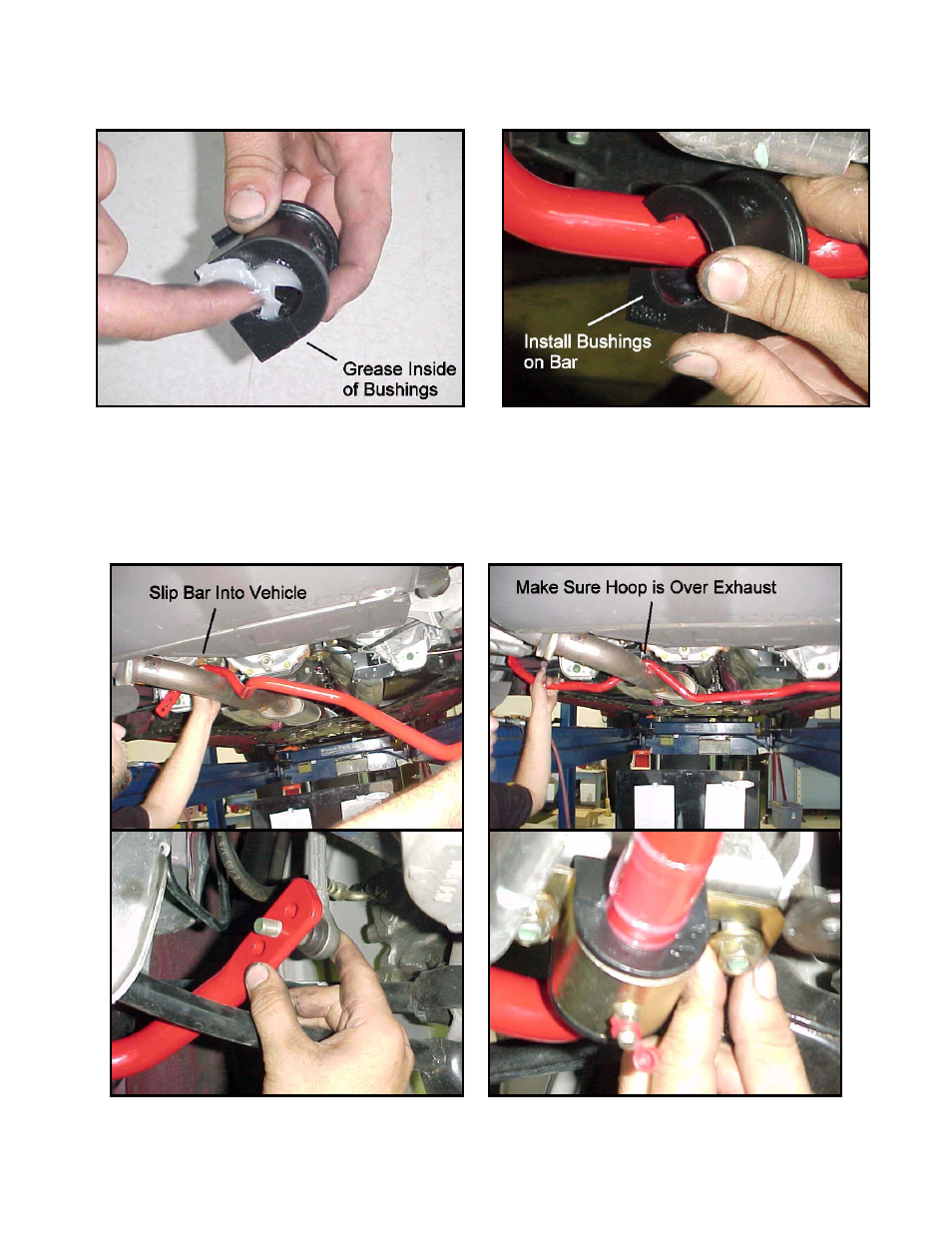 Grease Inside of Bushings

Install Bushings on Bar

Slip Bar Into Vehicle

Make Sure Hoop is Over Exhaust