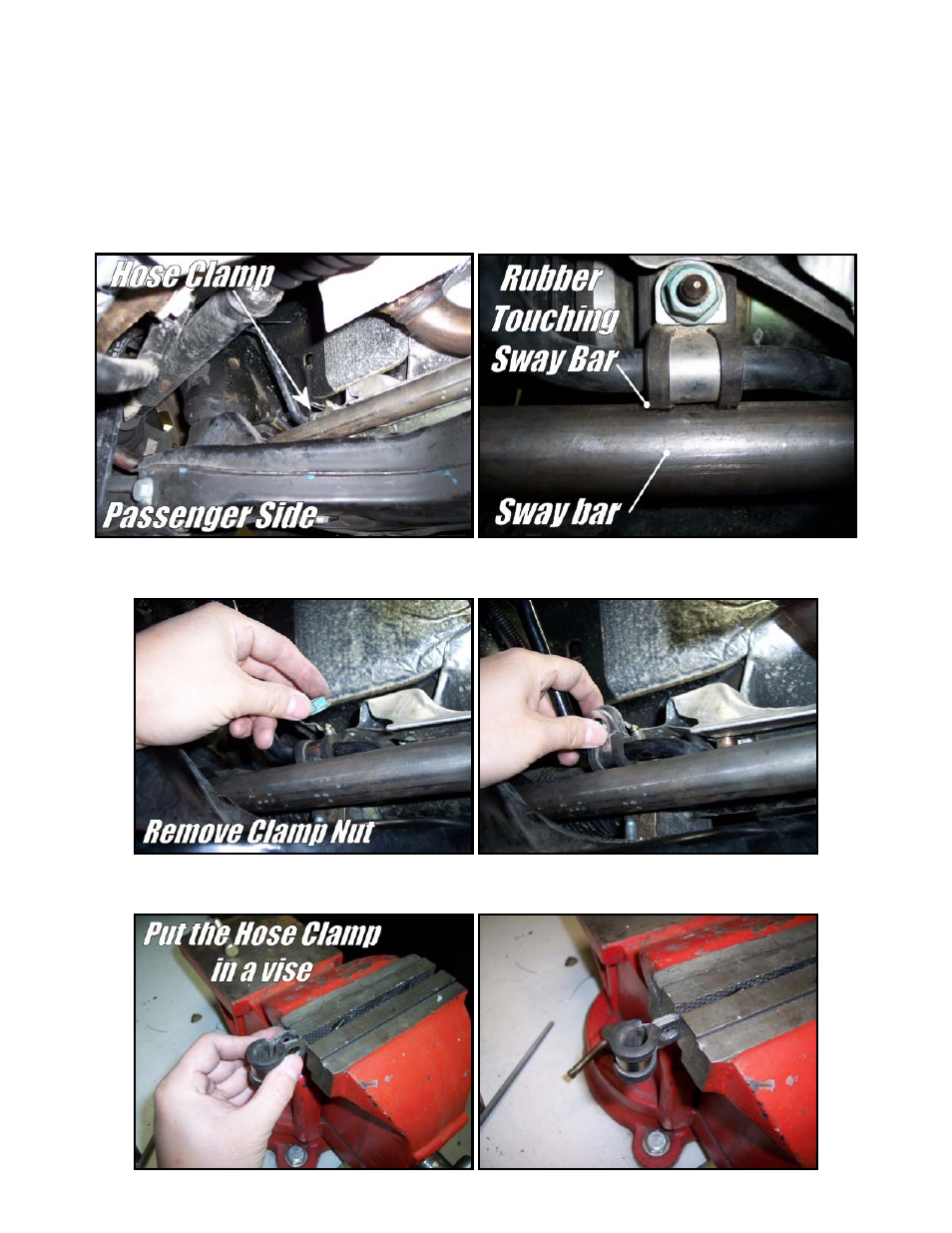 Hose Clamp

Passenger Side

Rubber Touching Sway Bar

Sway bar

Remove Clamp Nut

Put the Hose Clamp in a vise