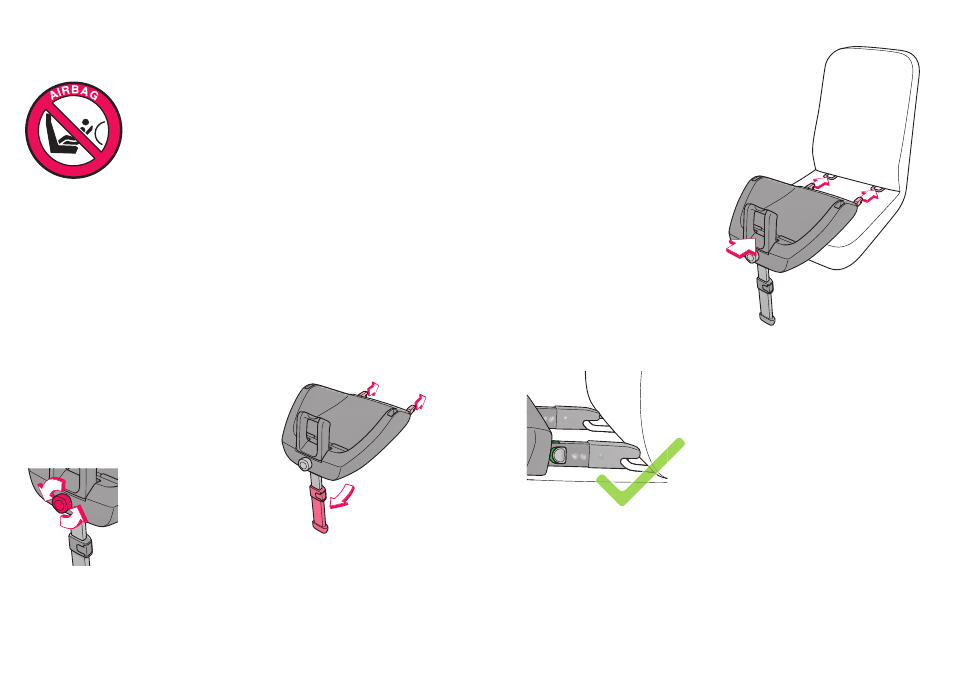 AIRBAG