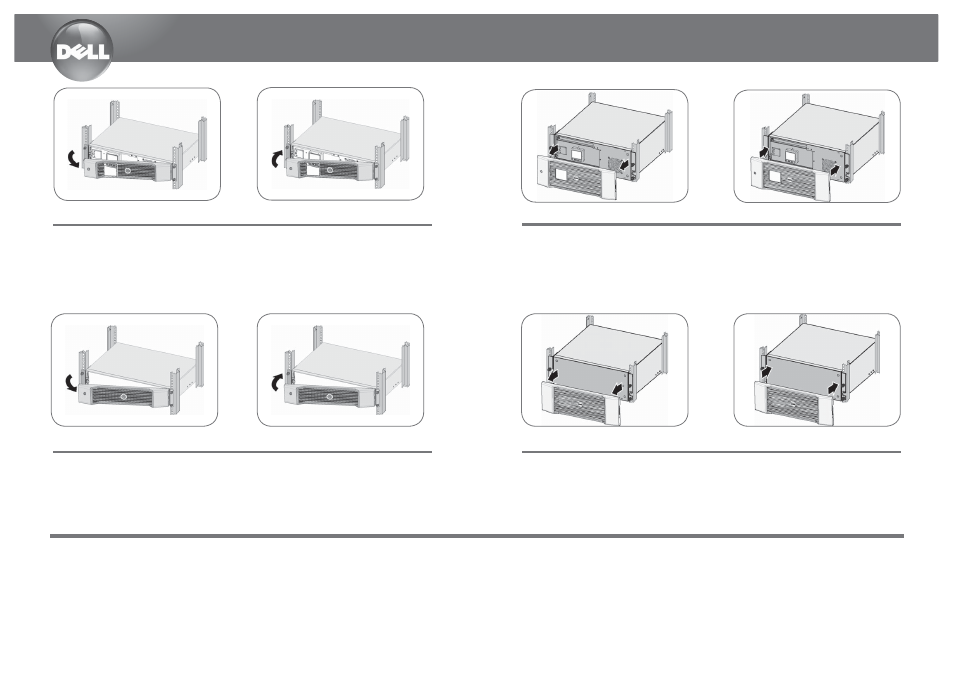 DELL