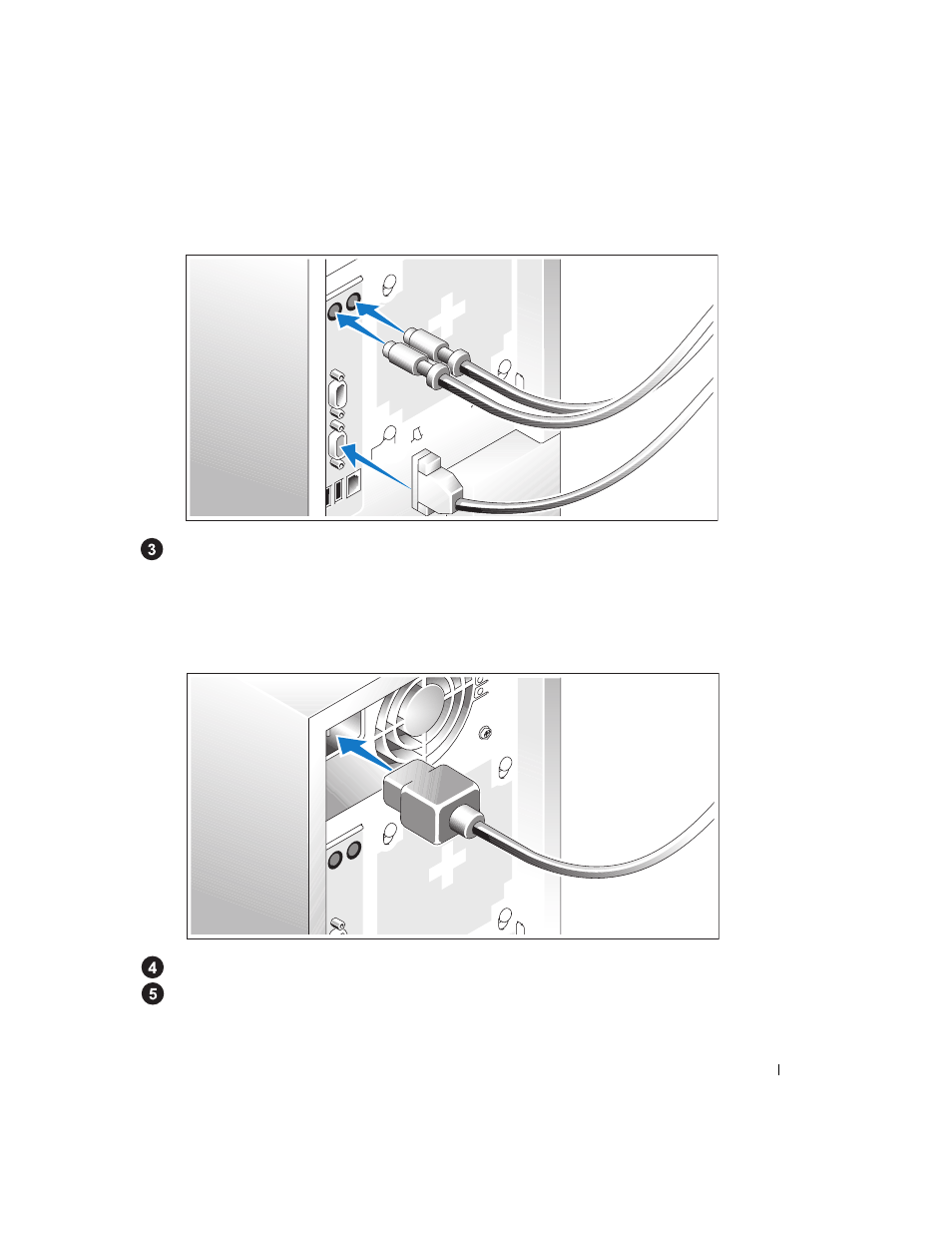 3

4
5