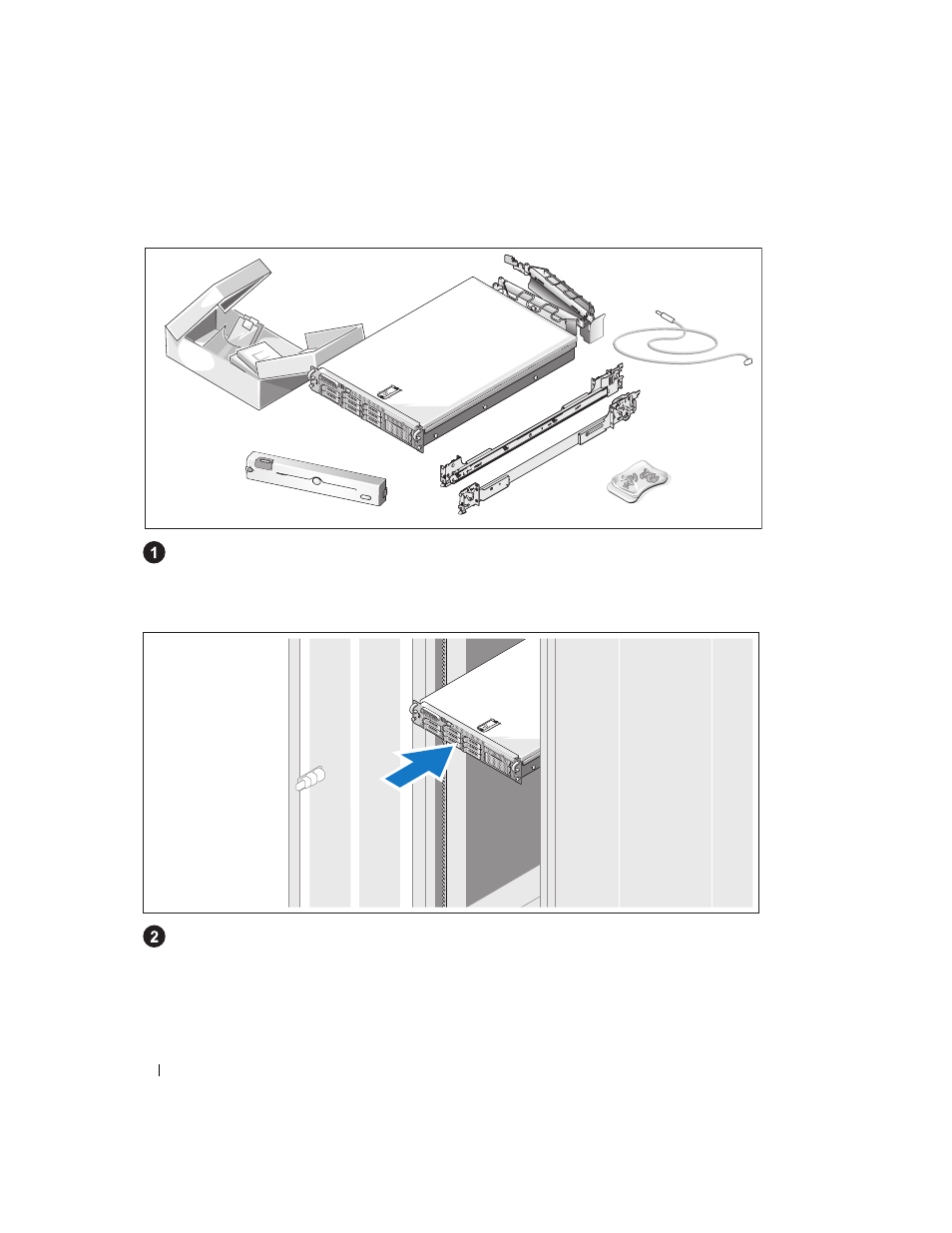 1

2