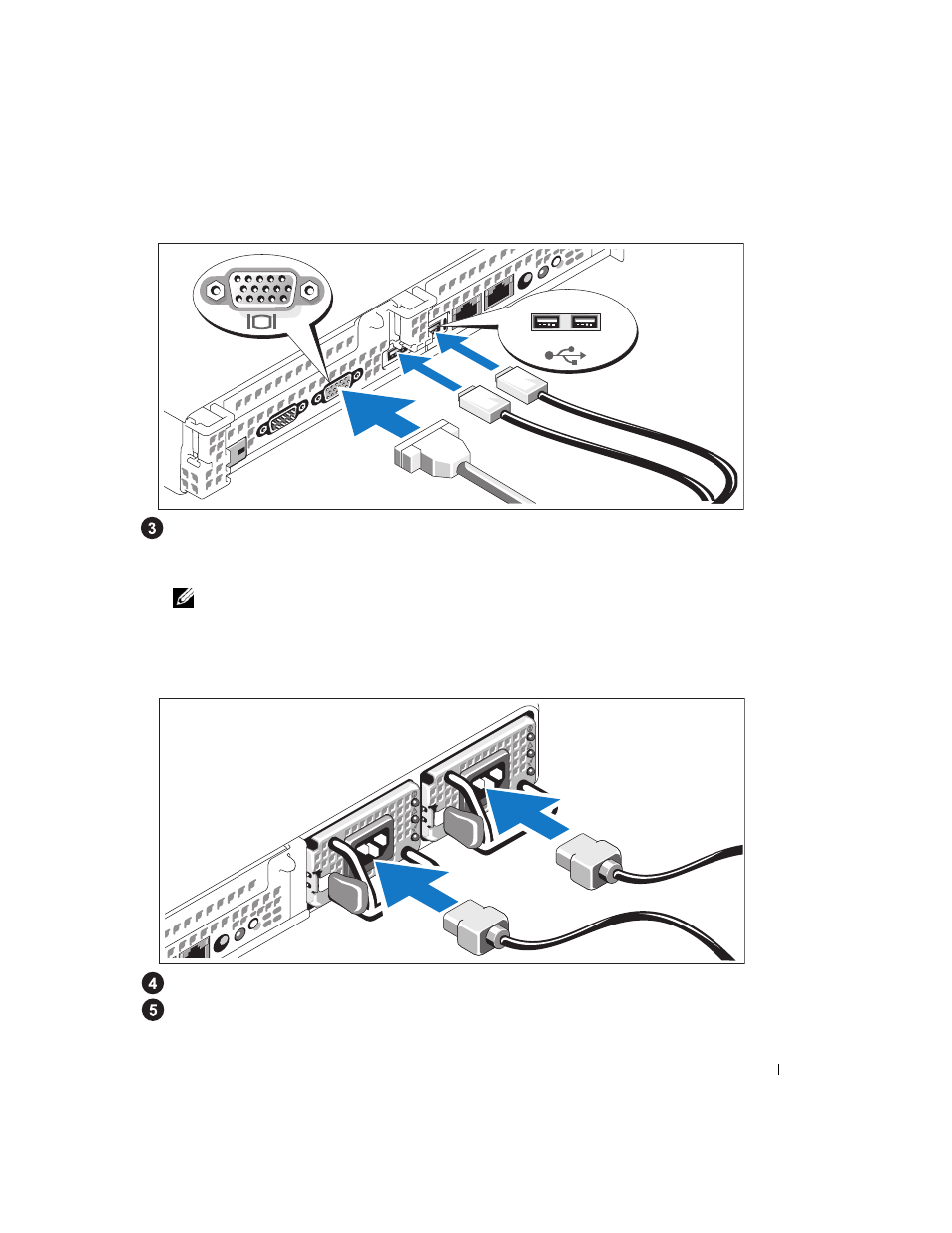 3

4
5