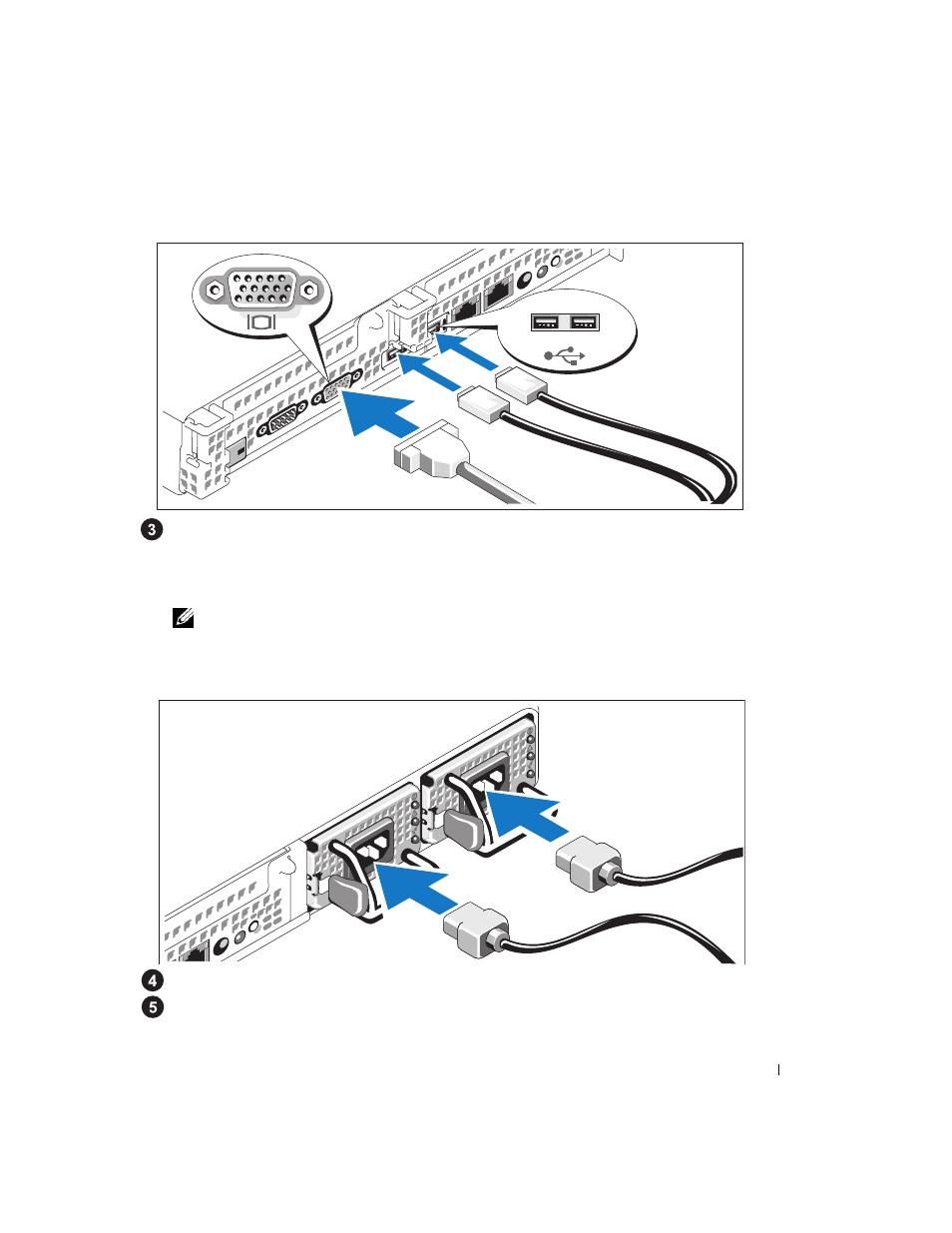 3

4

5