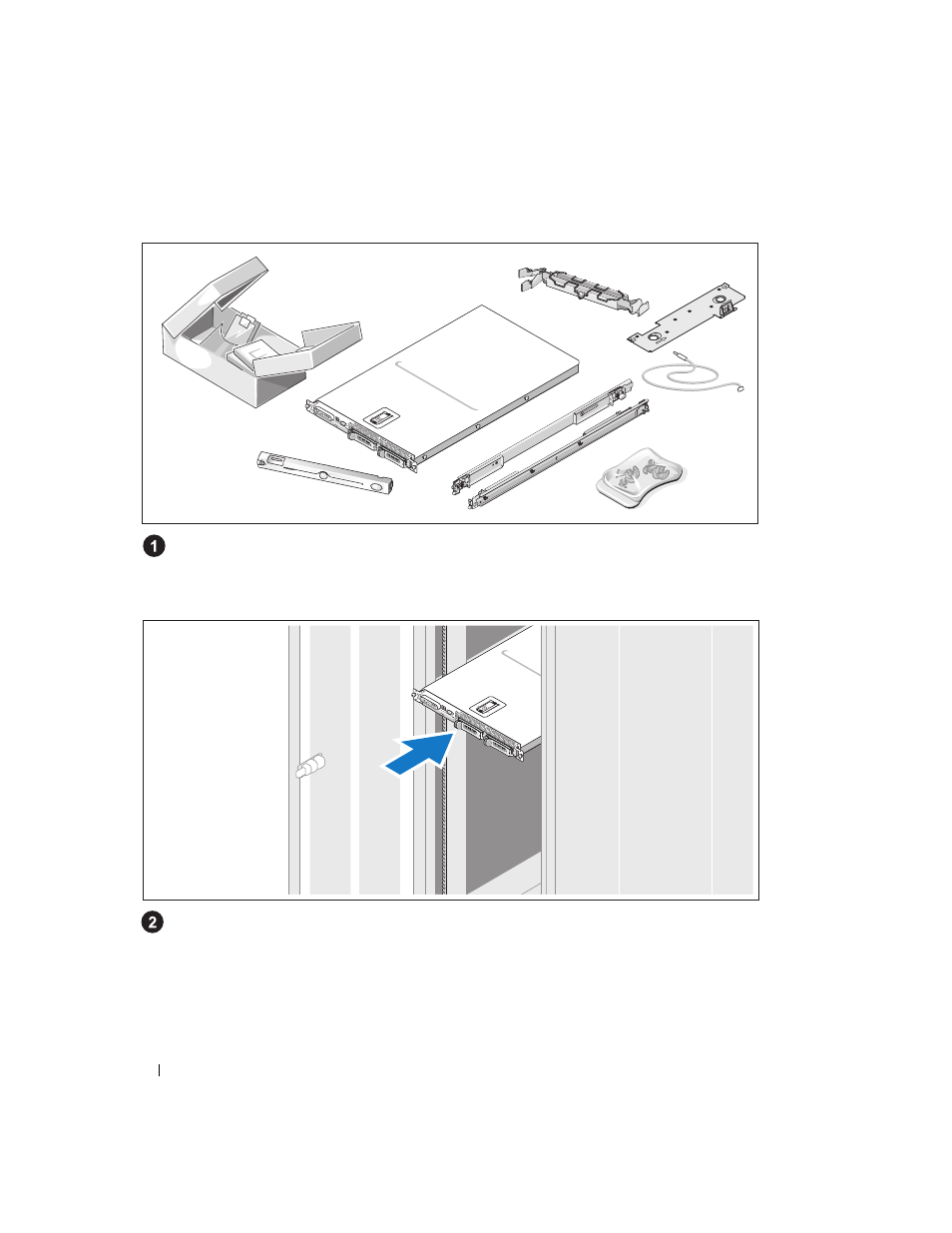 1

2