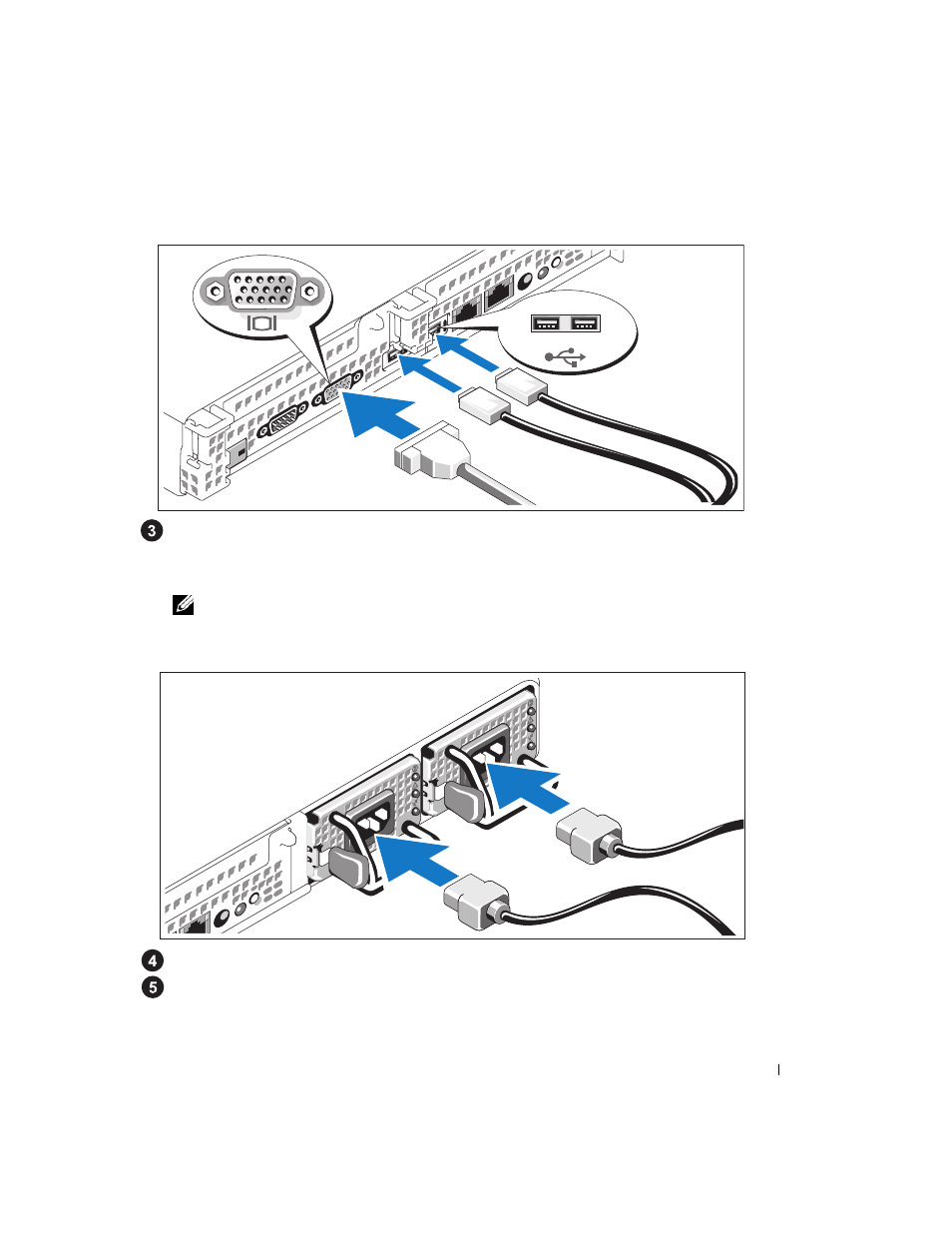 3

4
5