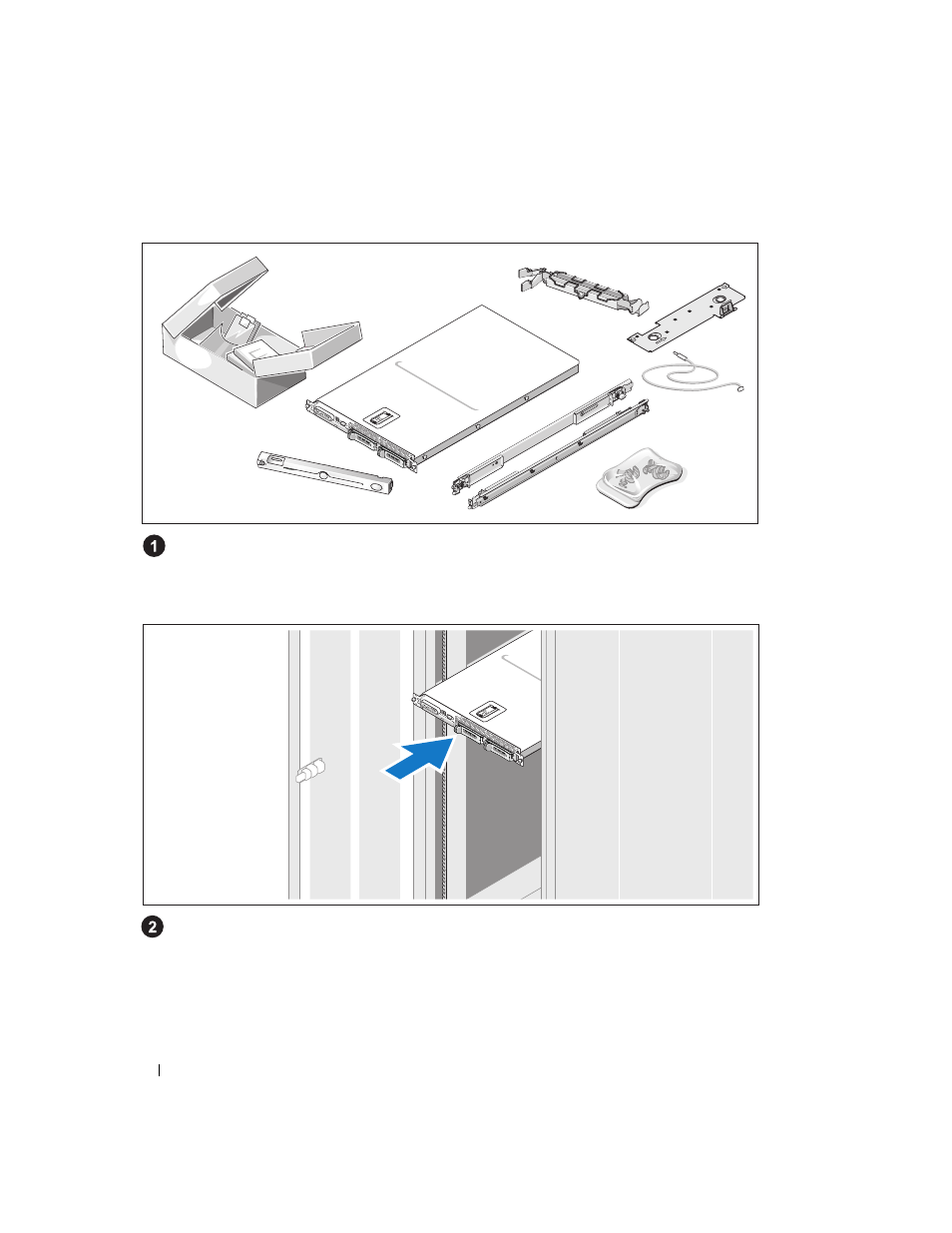 1

2