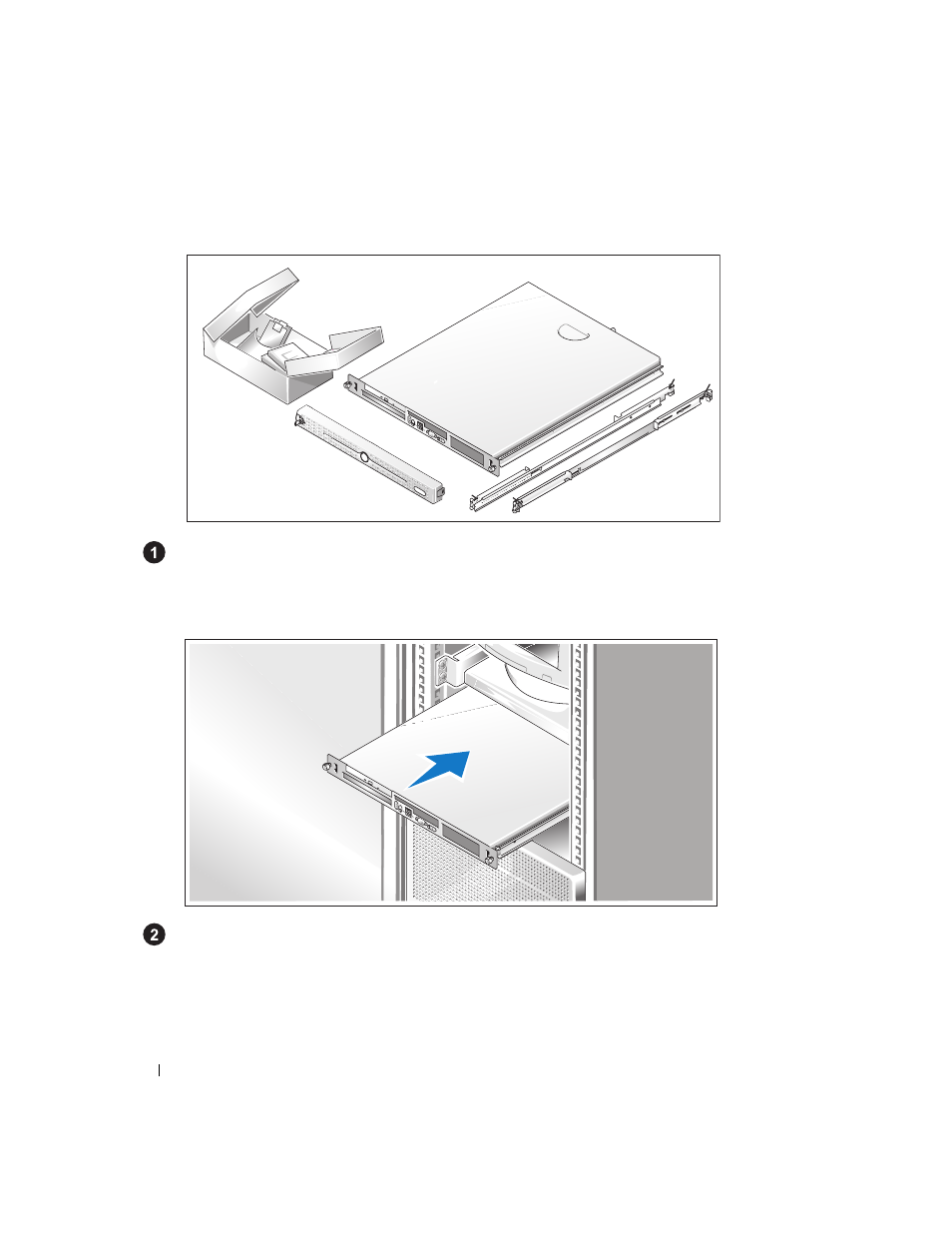 1

2