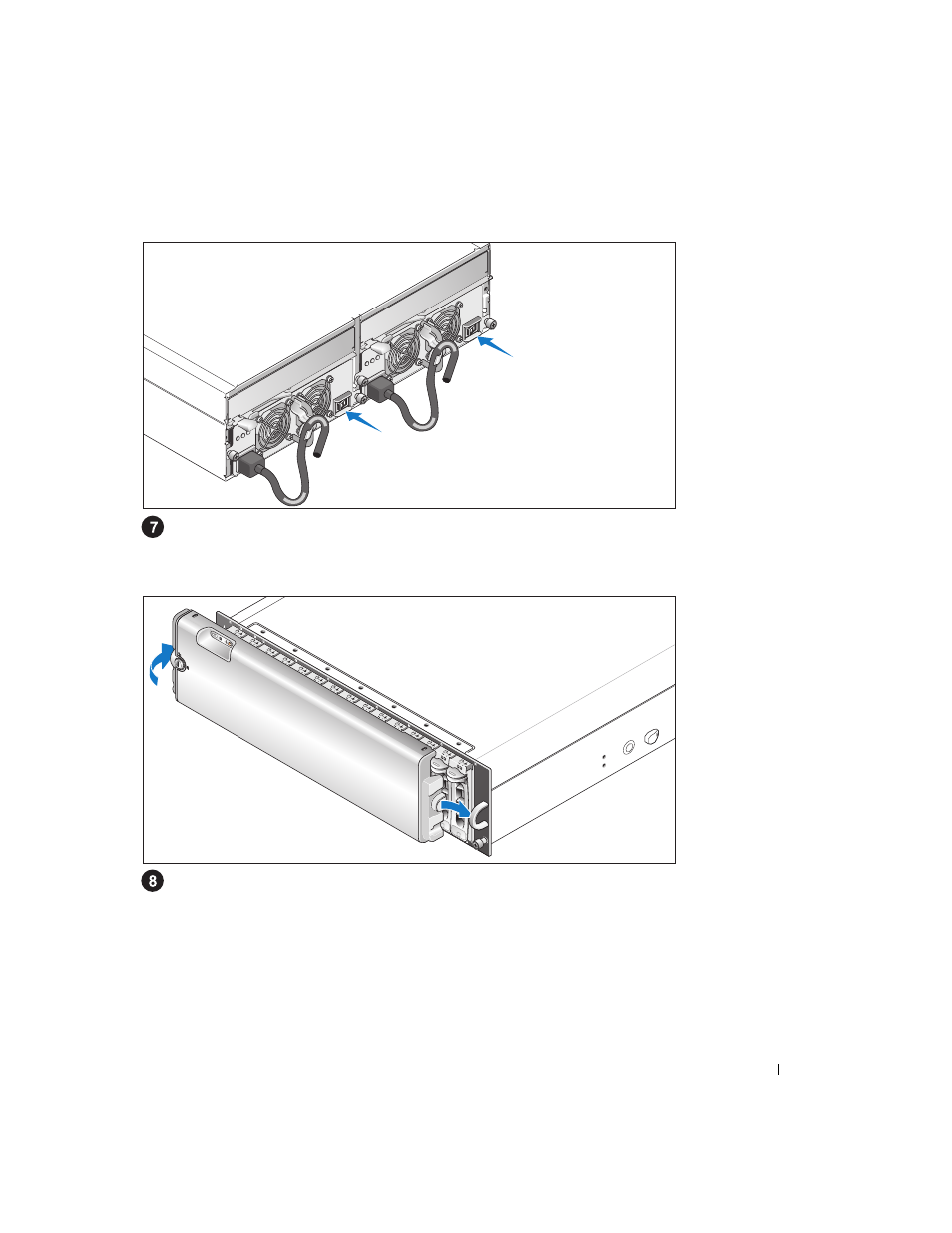 7

8