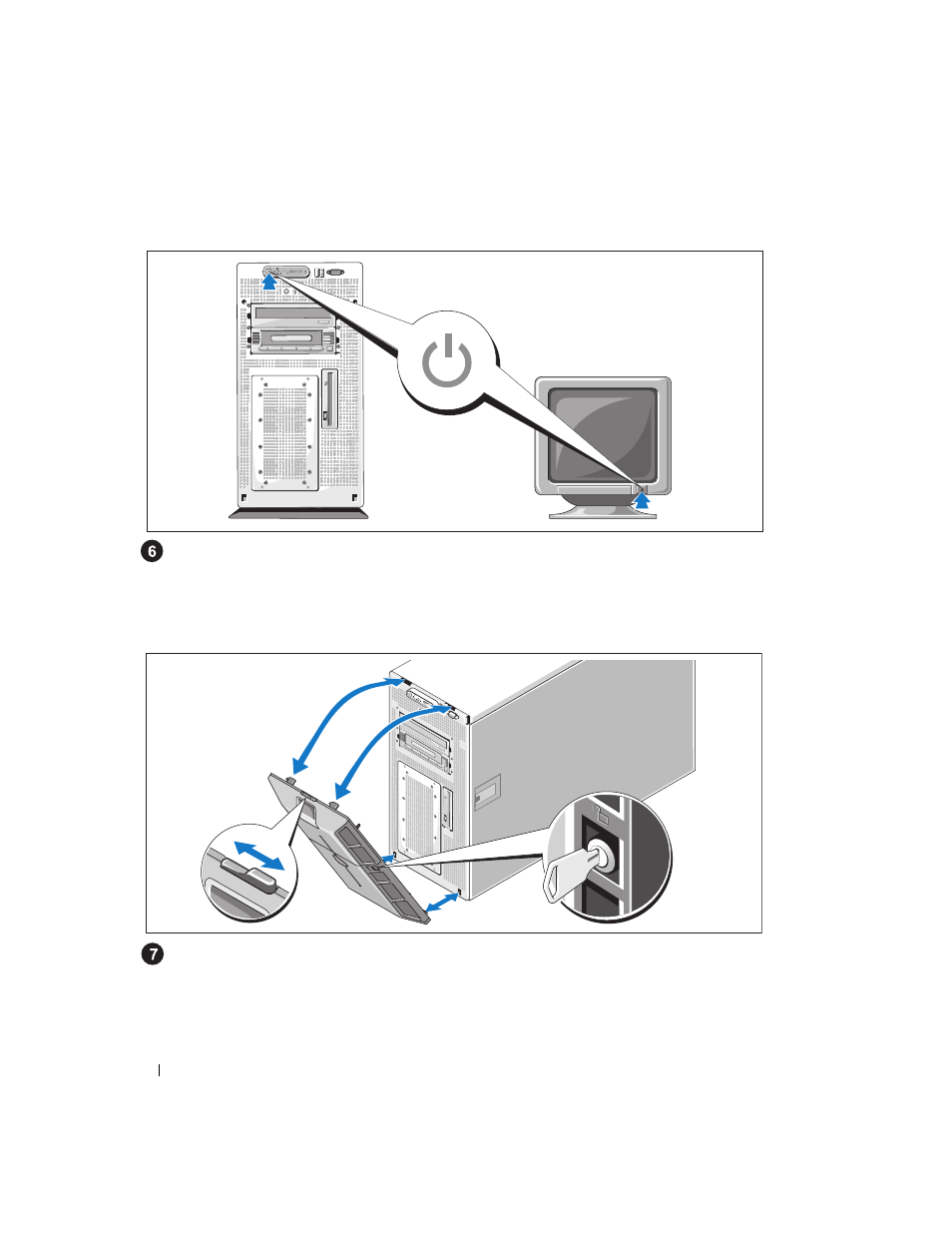 6

7