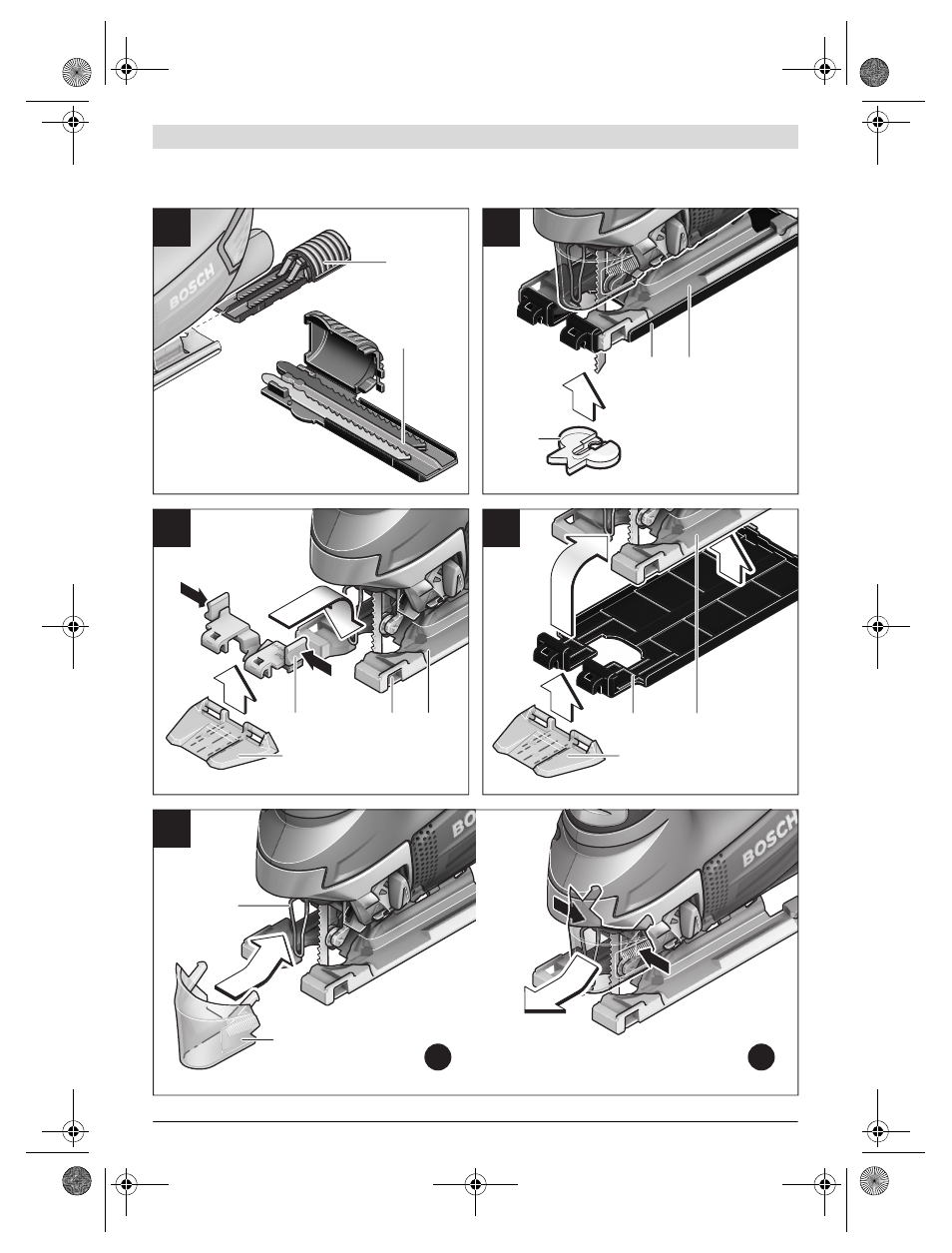 BOSCH

BOSCH

BOSCH