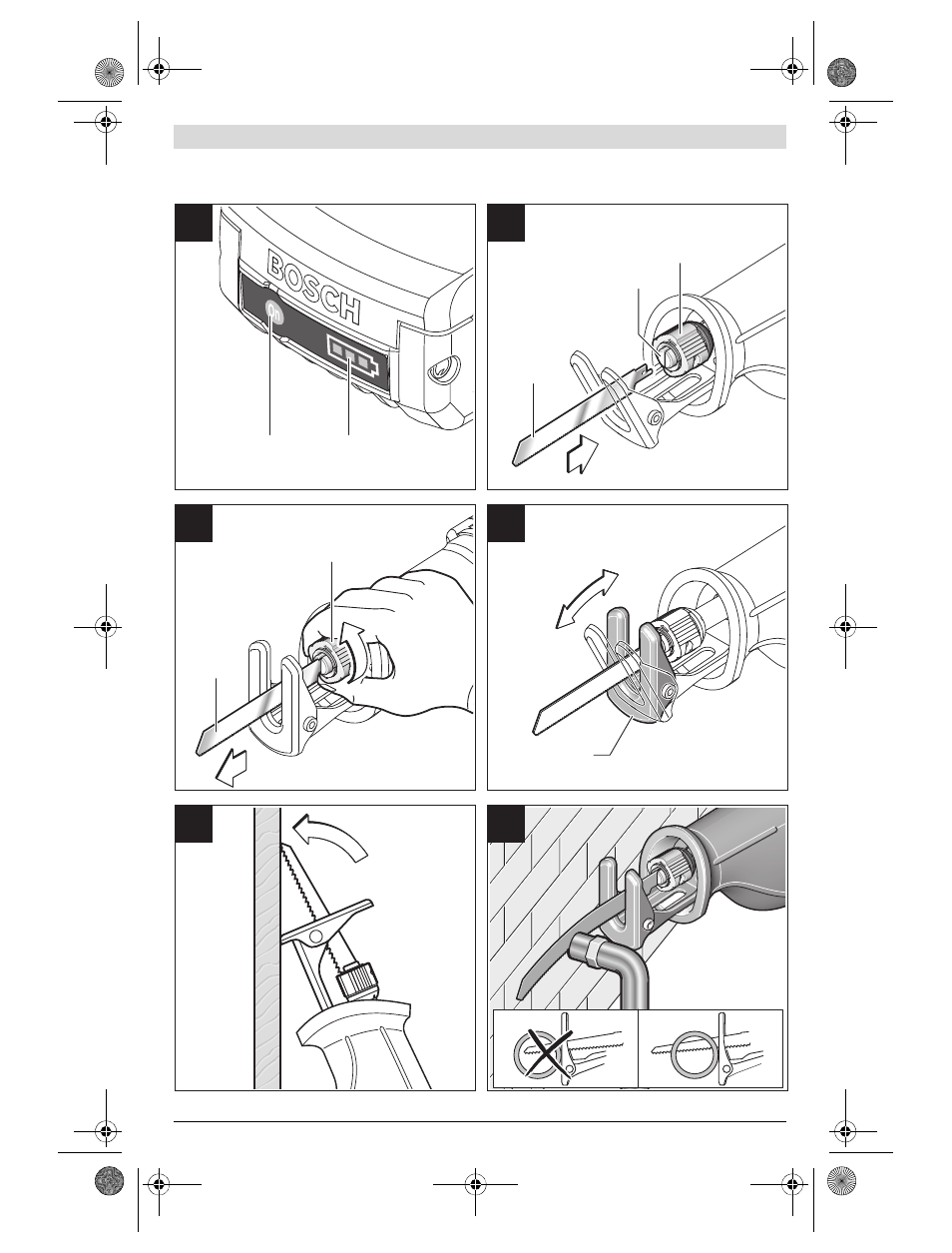 BOSCH