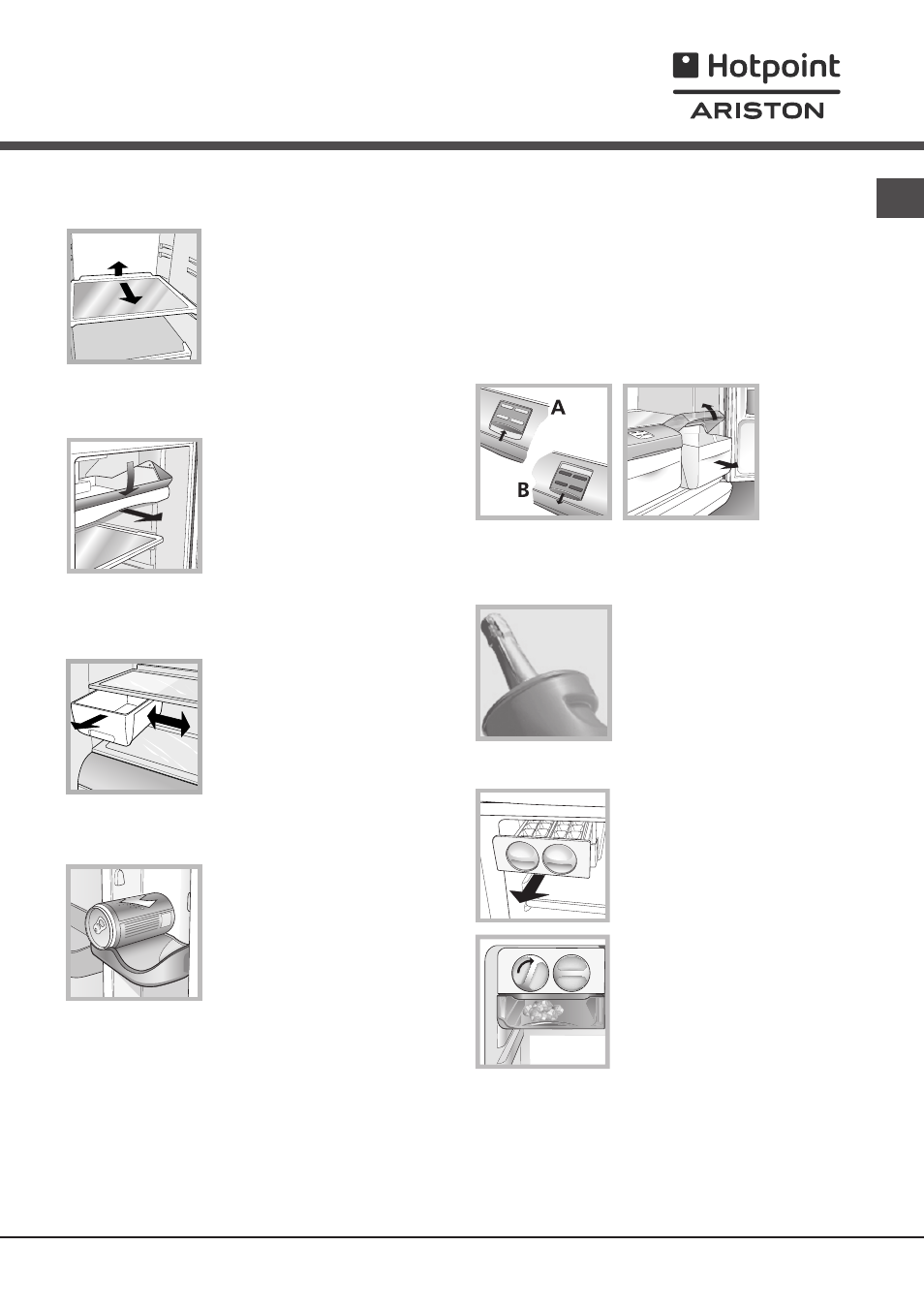 Hotpoint
ARISTON

A

B