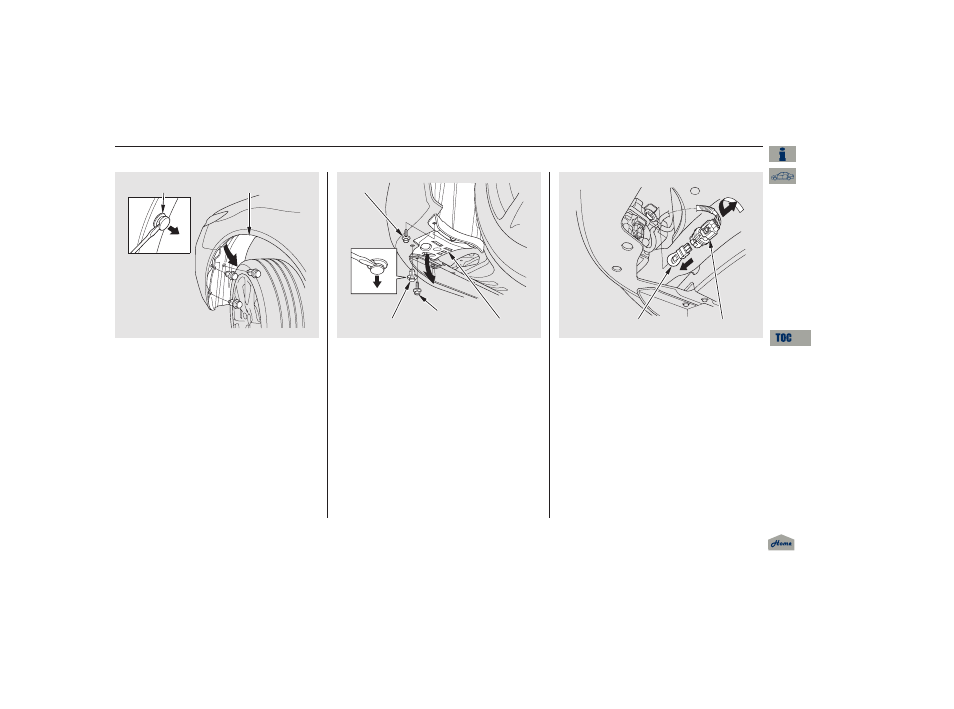 TOC

Home