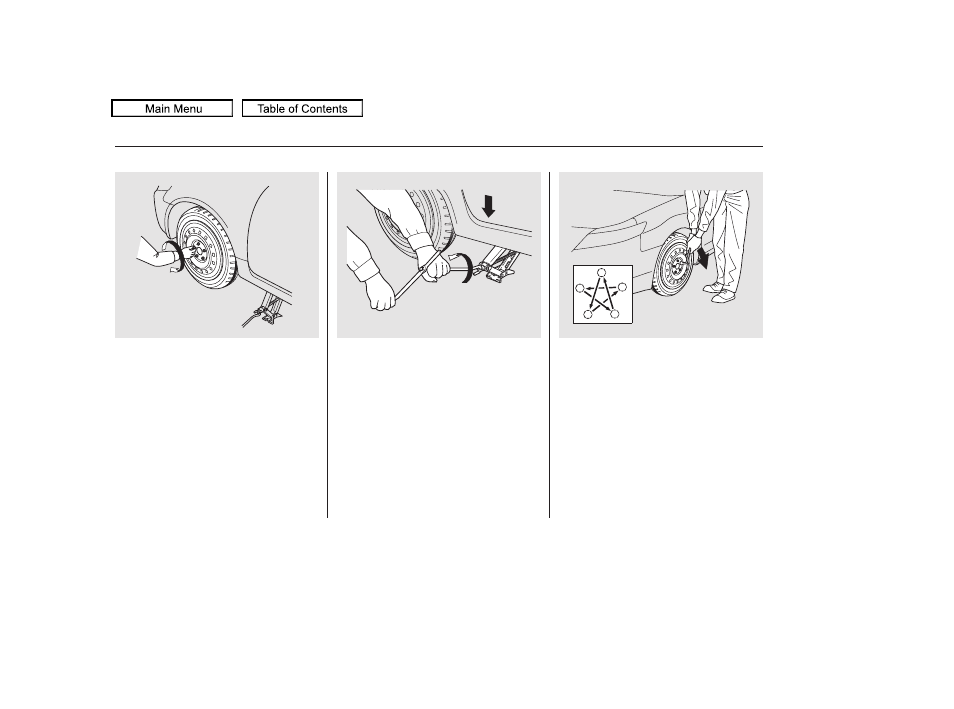 Main Menu

Table of Contents