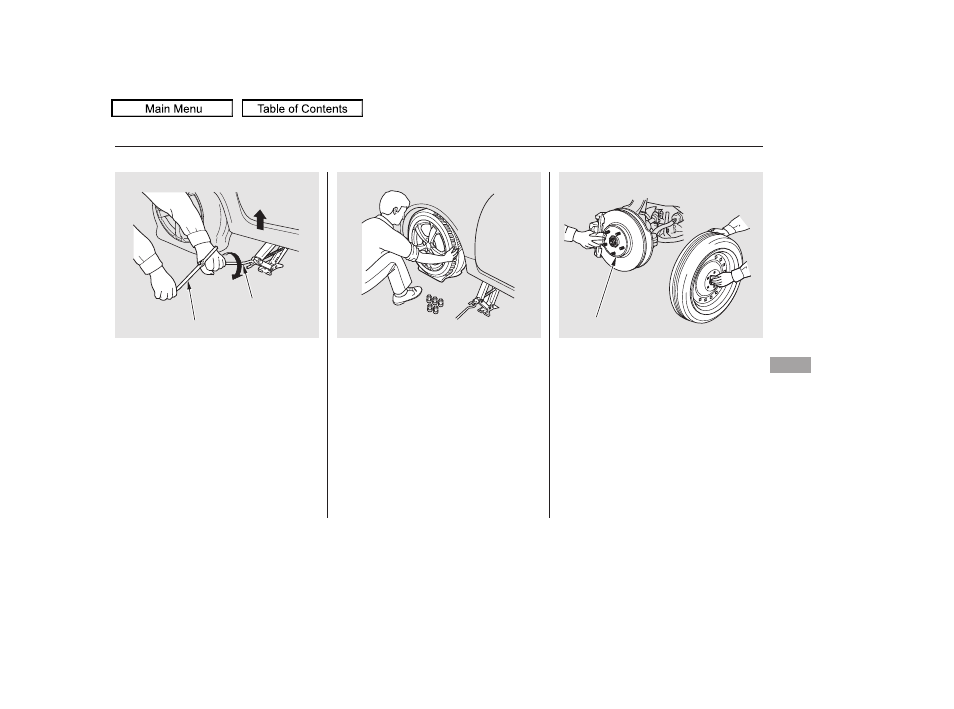 Main Menu

Table of Contents