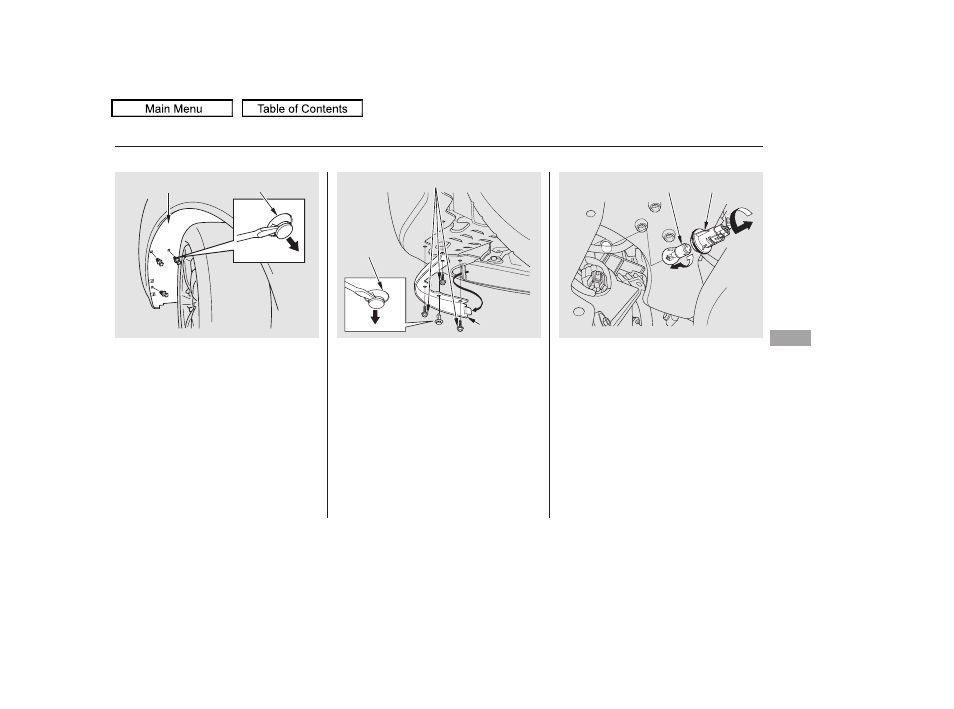 Main Menu
Table of Contents