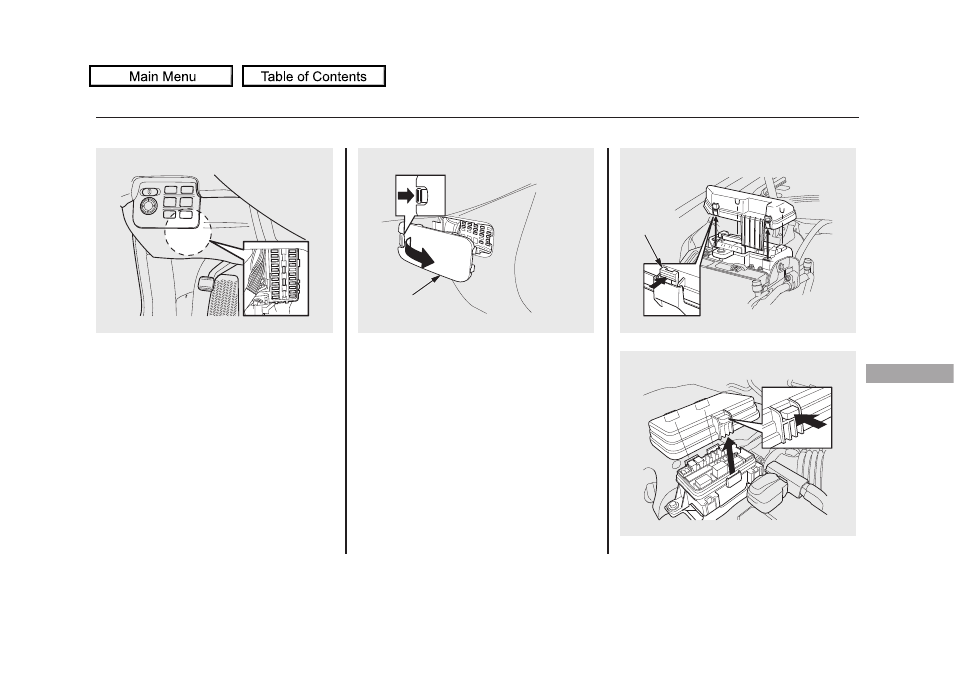 Main Menu
Table of Contents