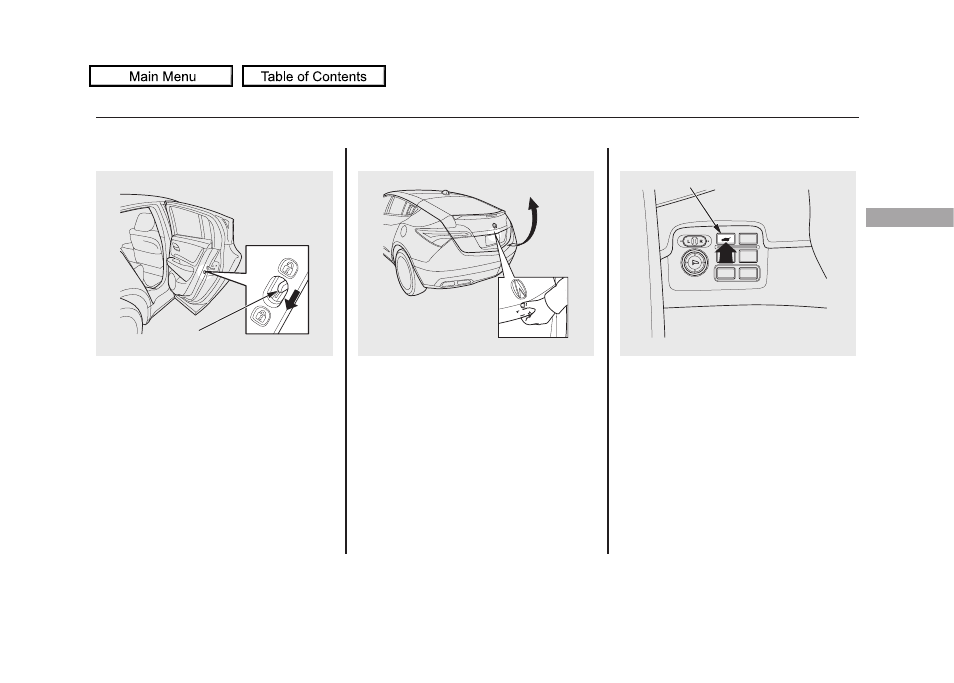 Main Menu

Table of Contents