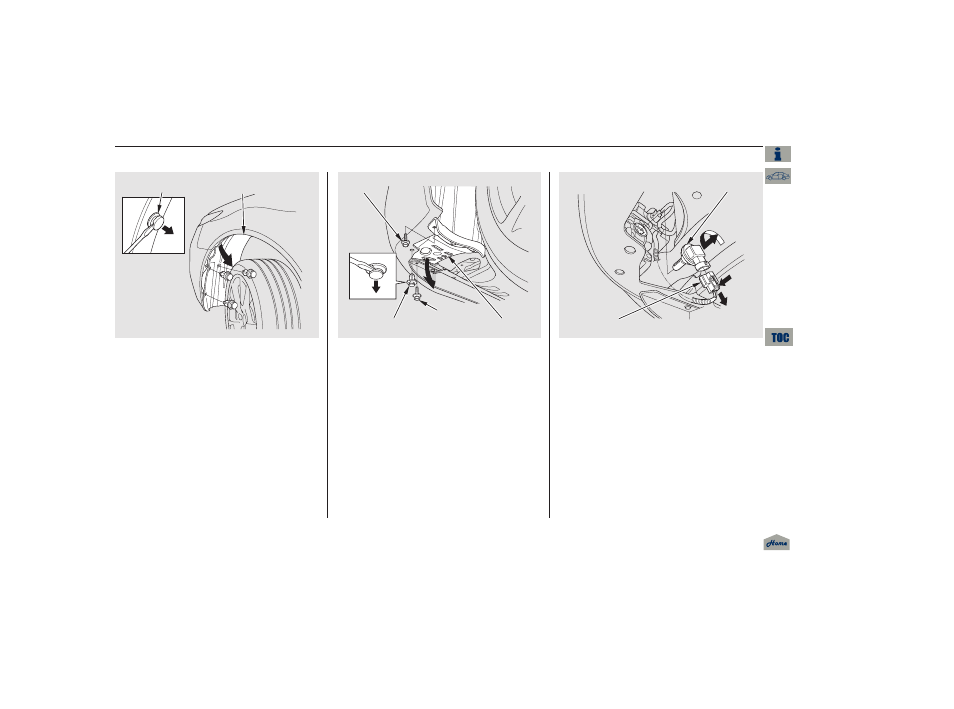 i

TOC

Home