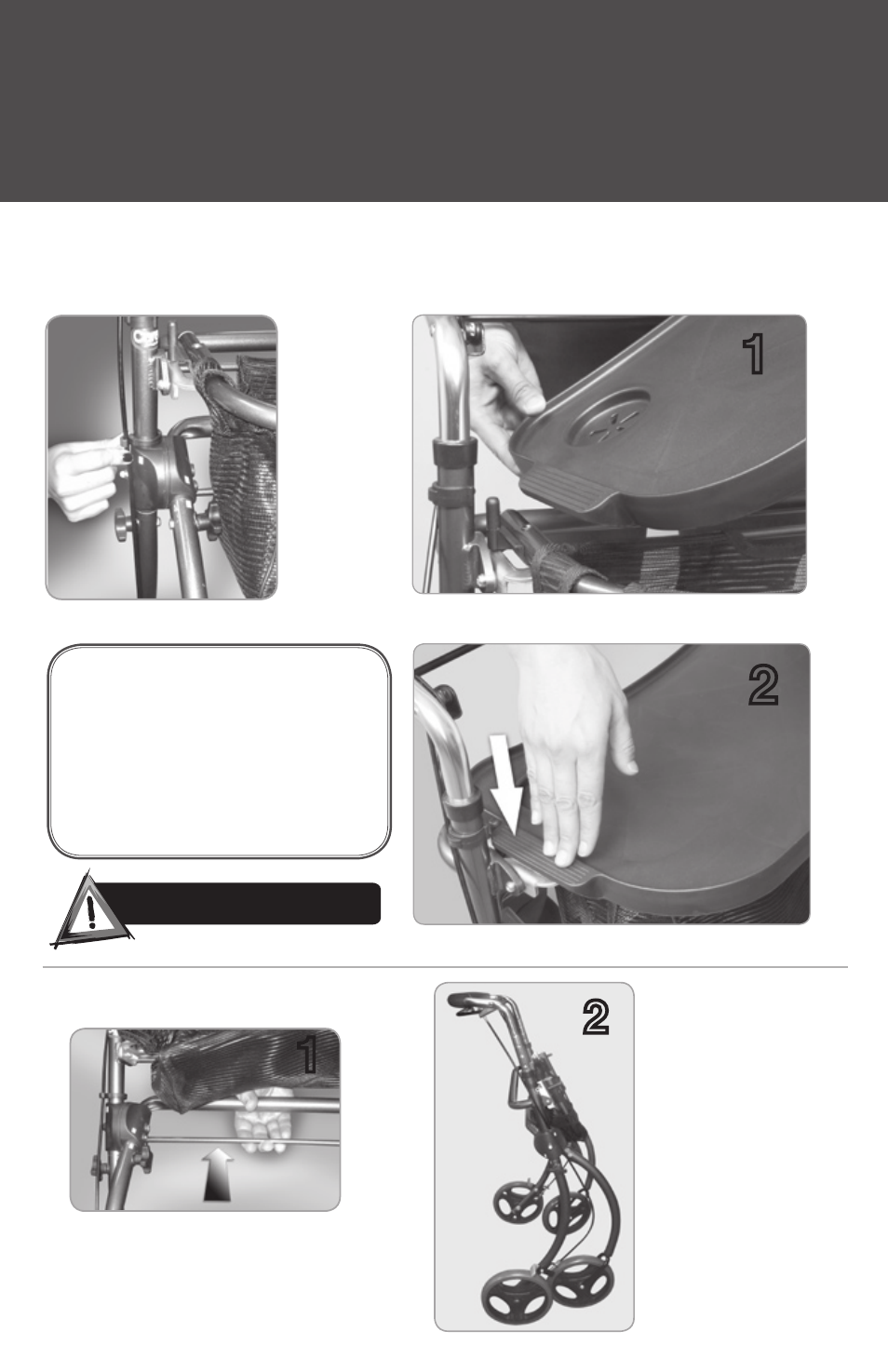 1

2

1

2