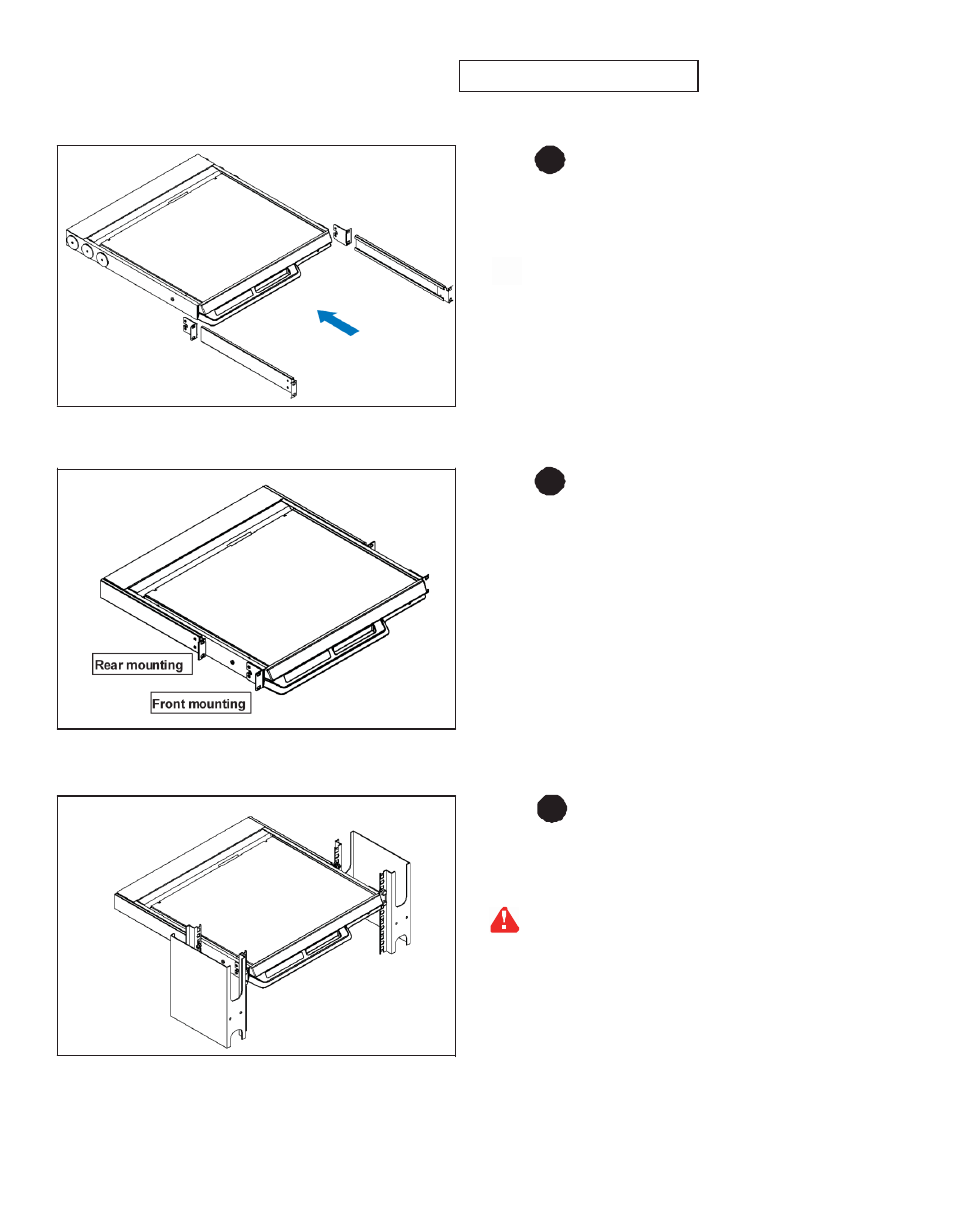 Rear mounting

Front mounting