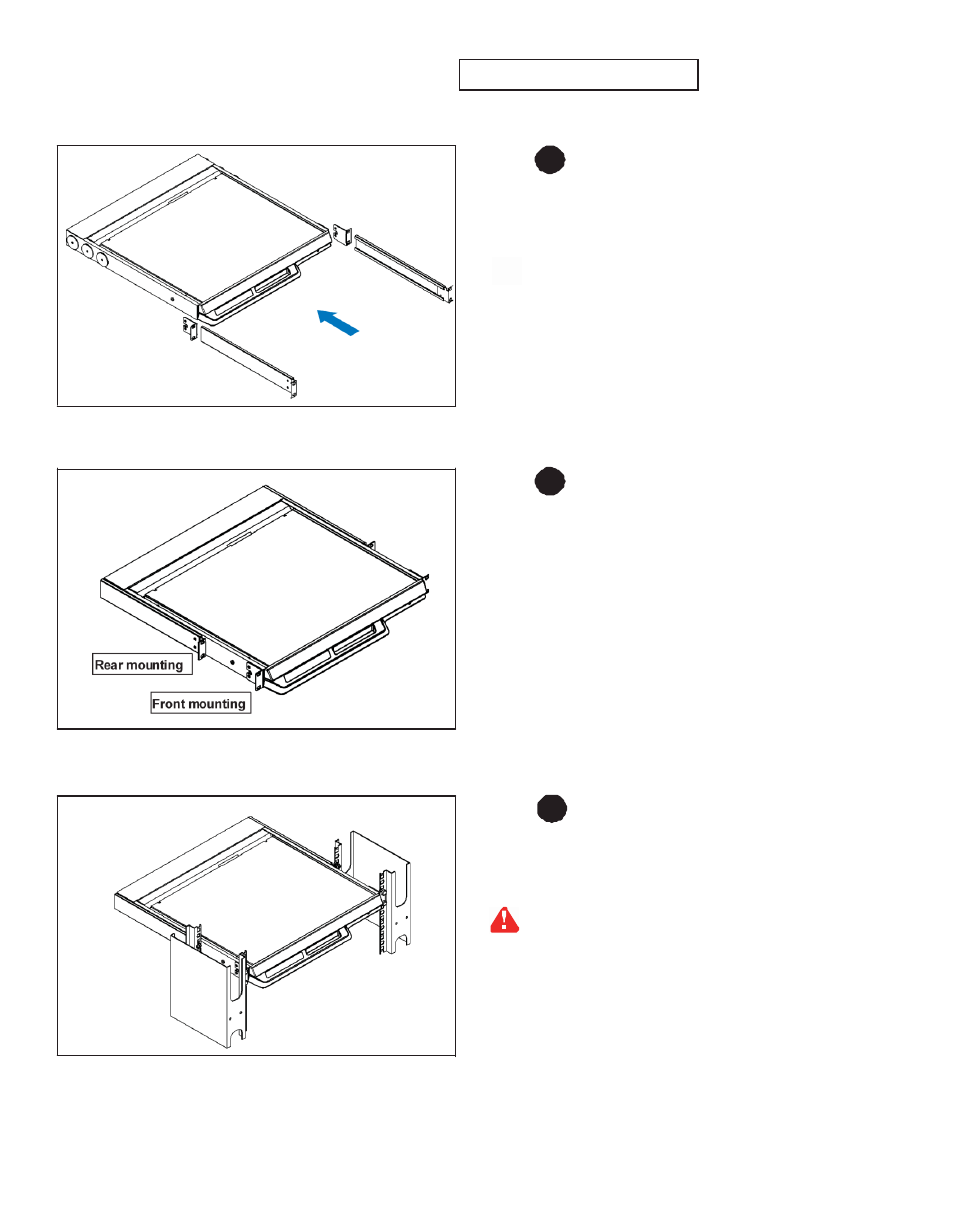 Rear mounting

Front mounting