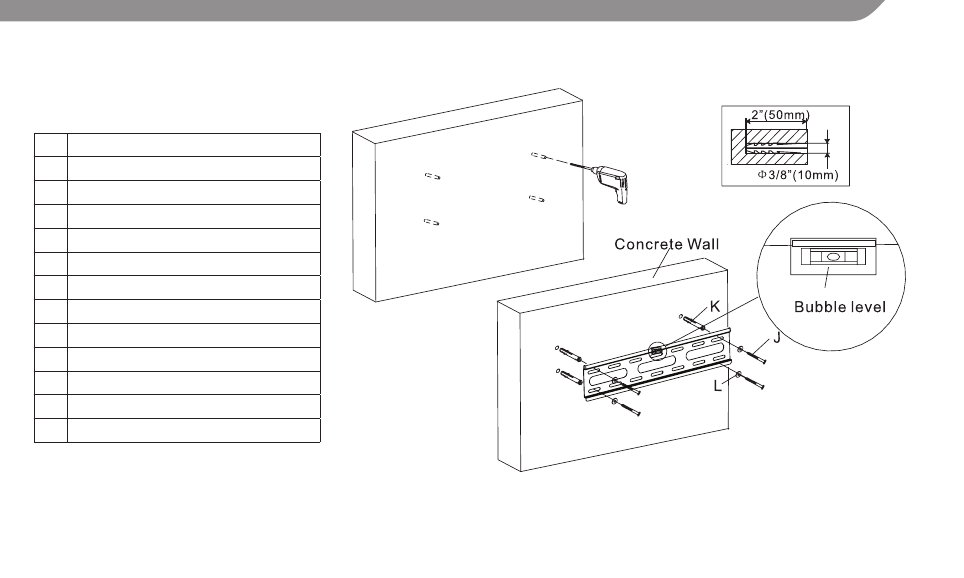 2"(50mm)

Φ3/8"(10mm)

Concrete Wall

Bubble level

K

J

L