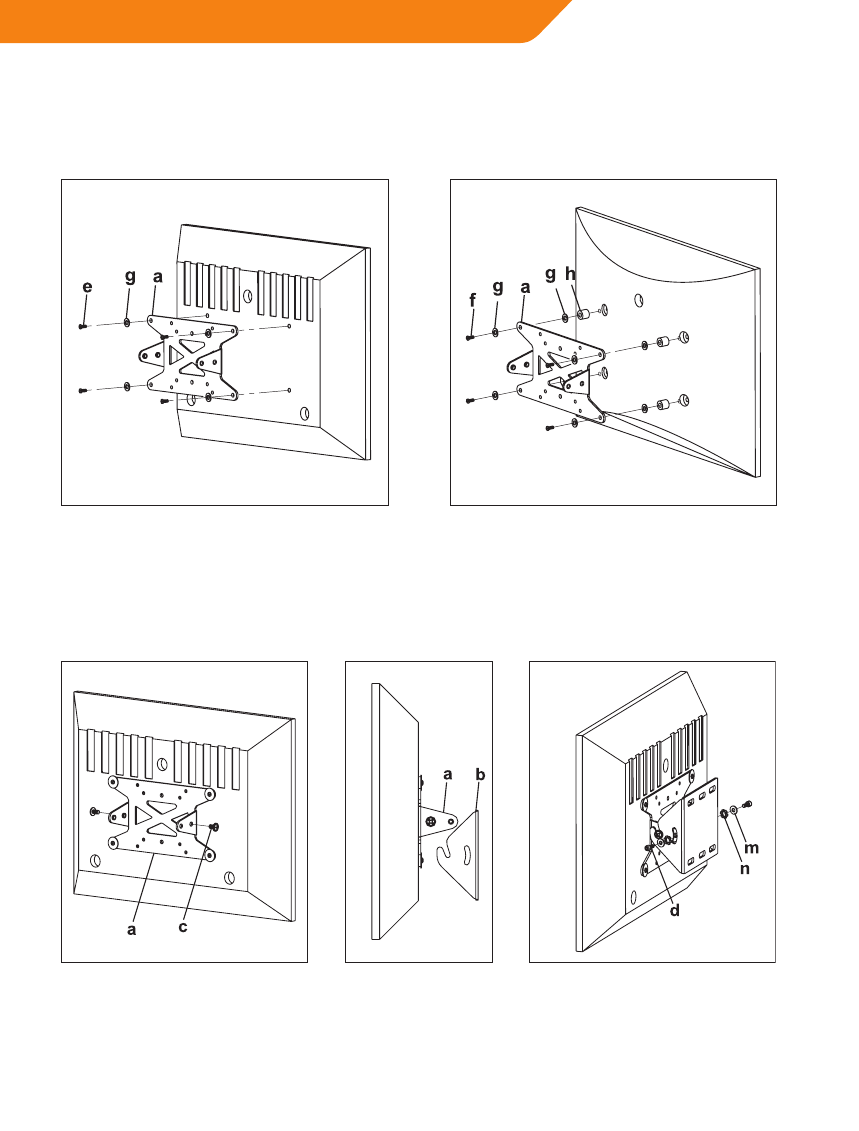 e g a

f g a g h

a c

a b

m n d