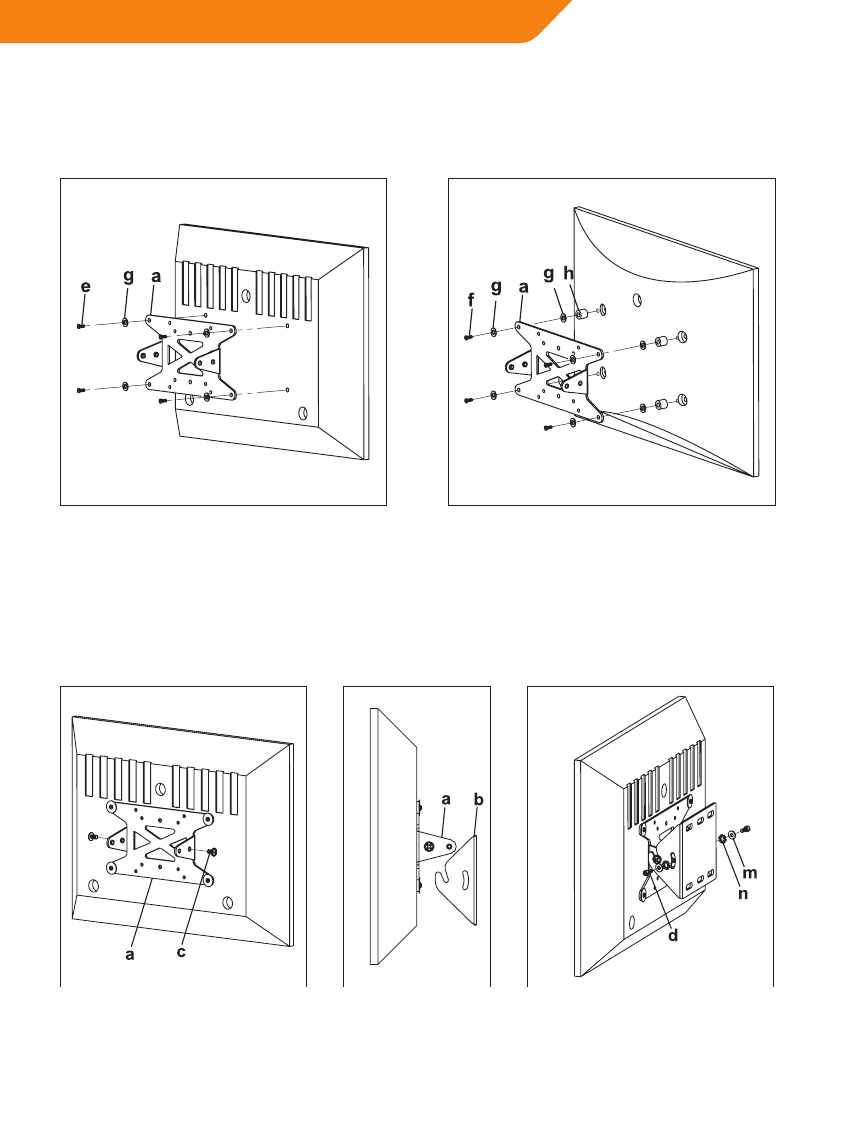 e g a

f g a g h

a c

a b

m n d