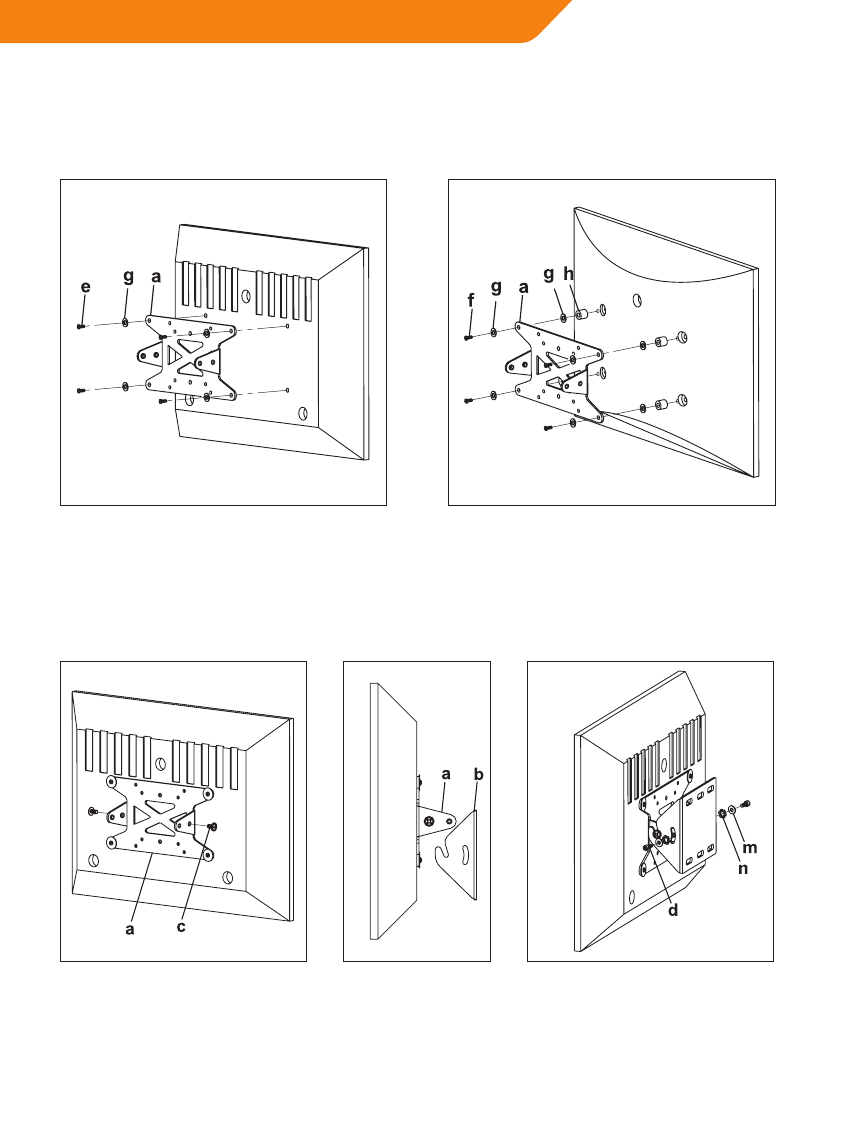 e g a

f g a g h

a c

a b

m n d