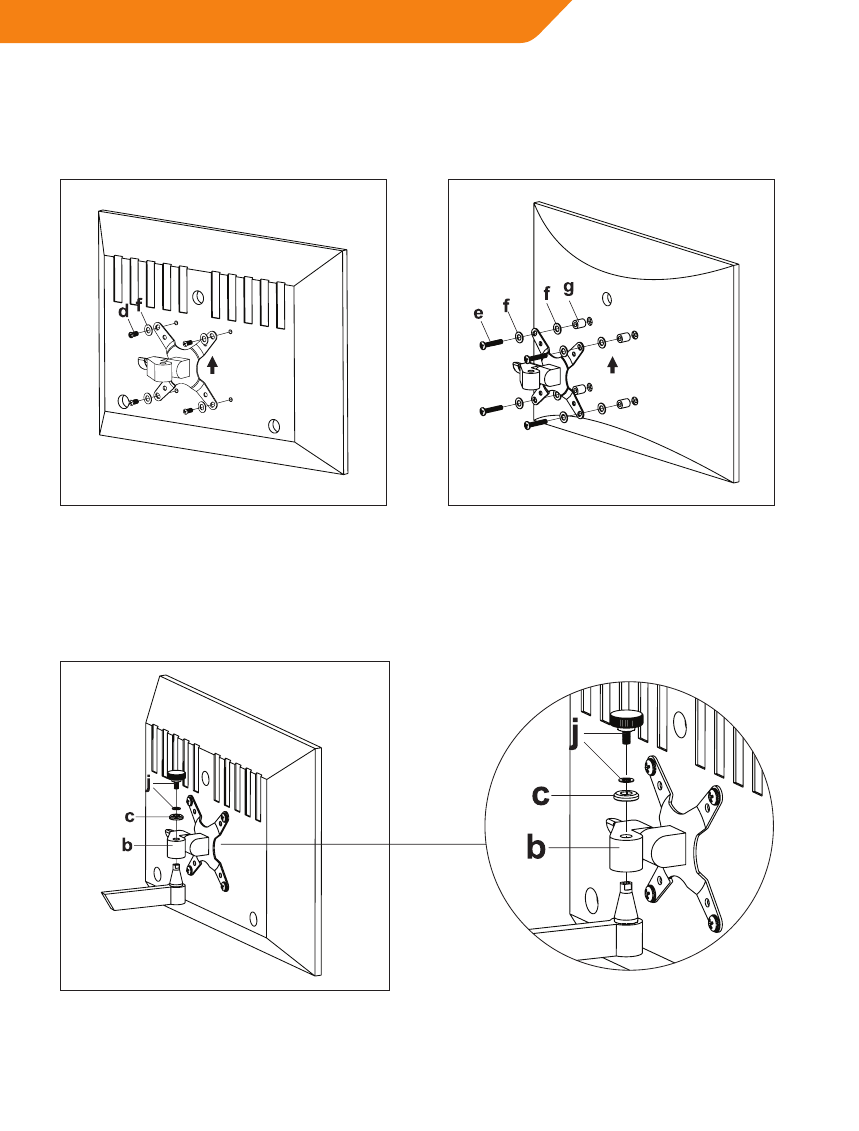 d f

e f f g

j
c
b

j
c
b