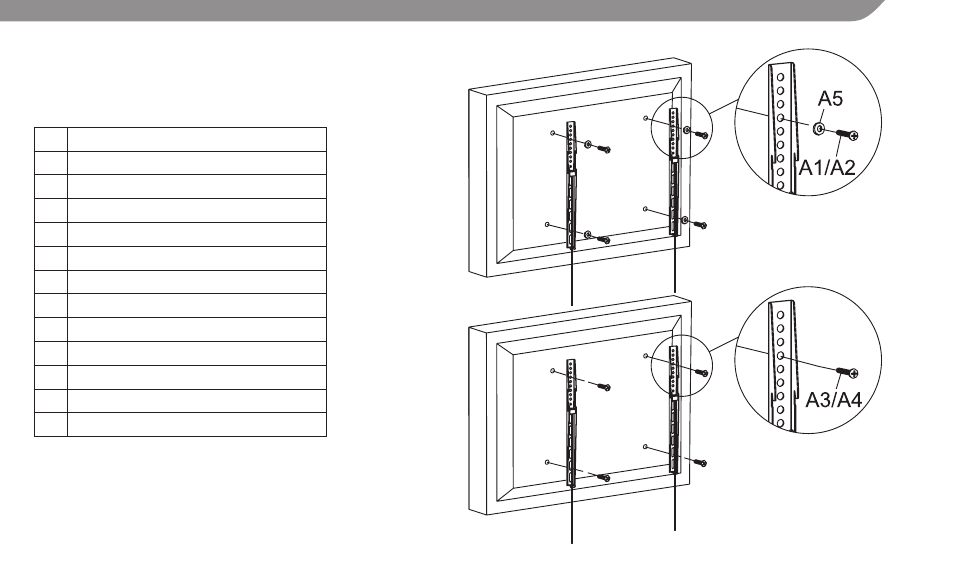 A5
A1/A2
A3/A4