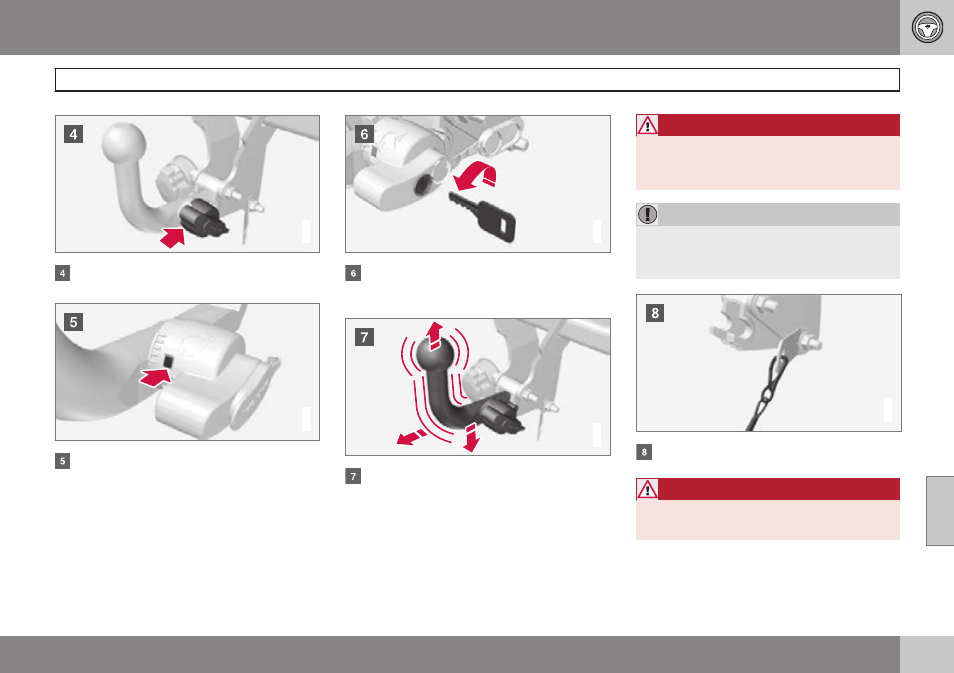 4

4

5

5

6

6

7

7

8

8