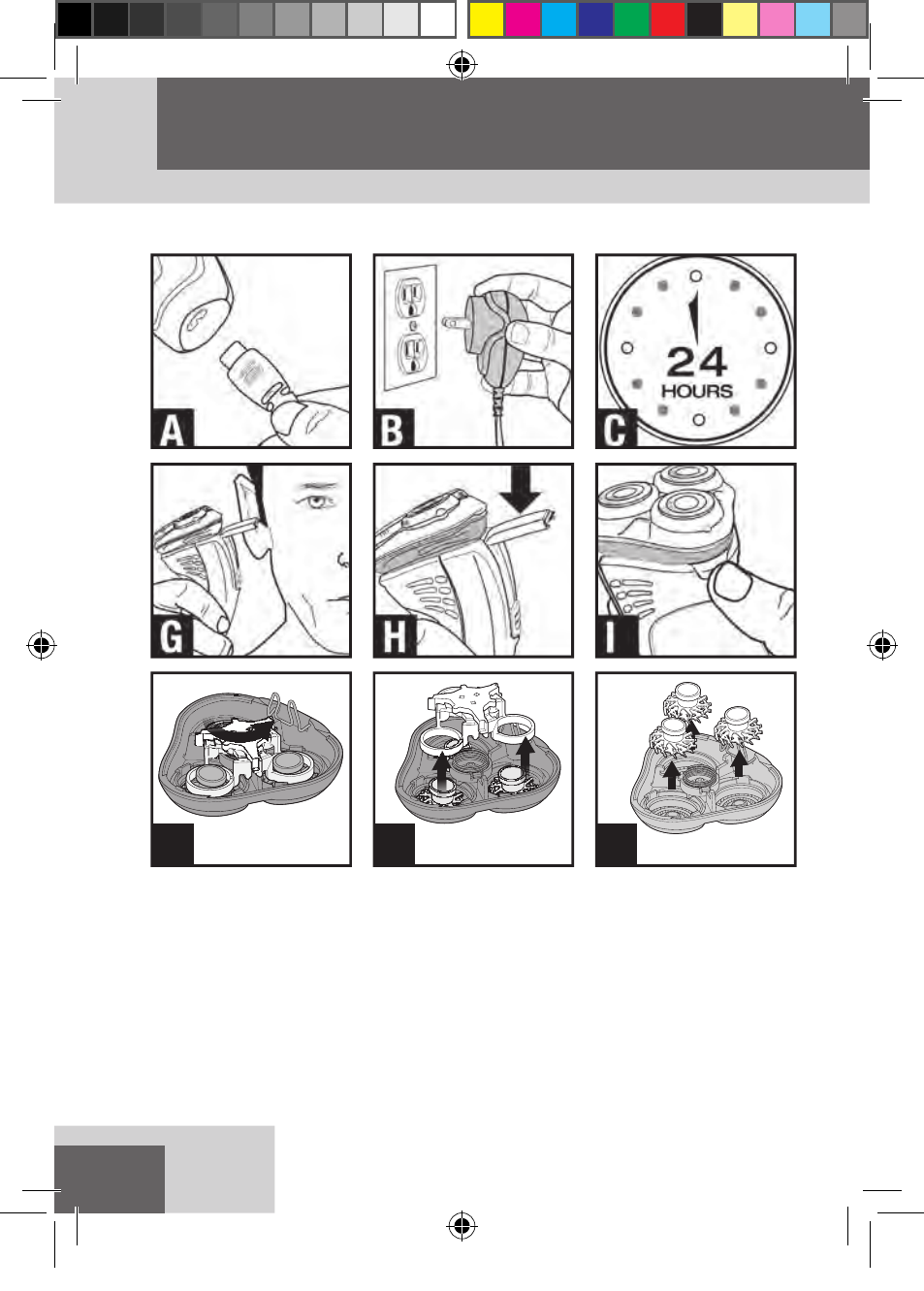 A

B

24
HOURS

C

G

H

I