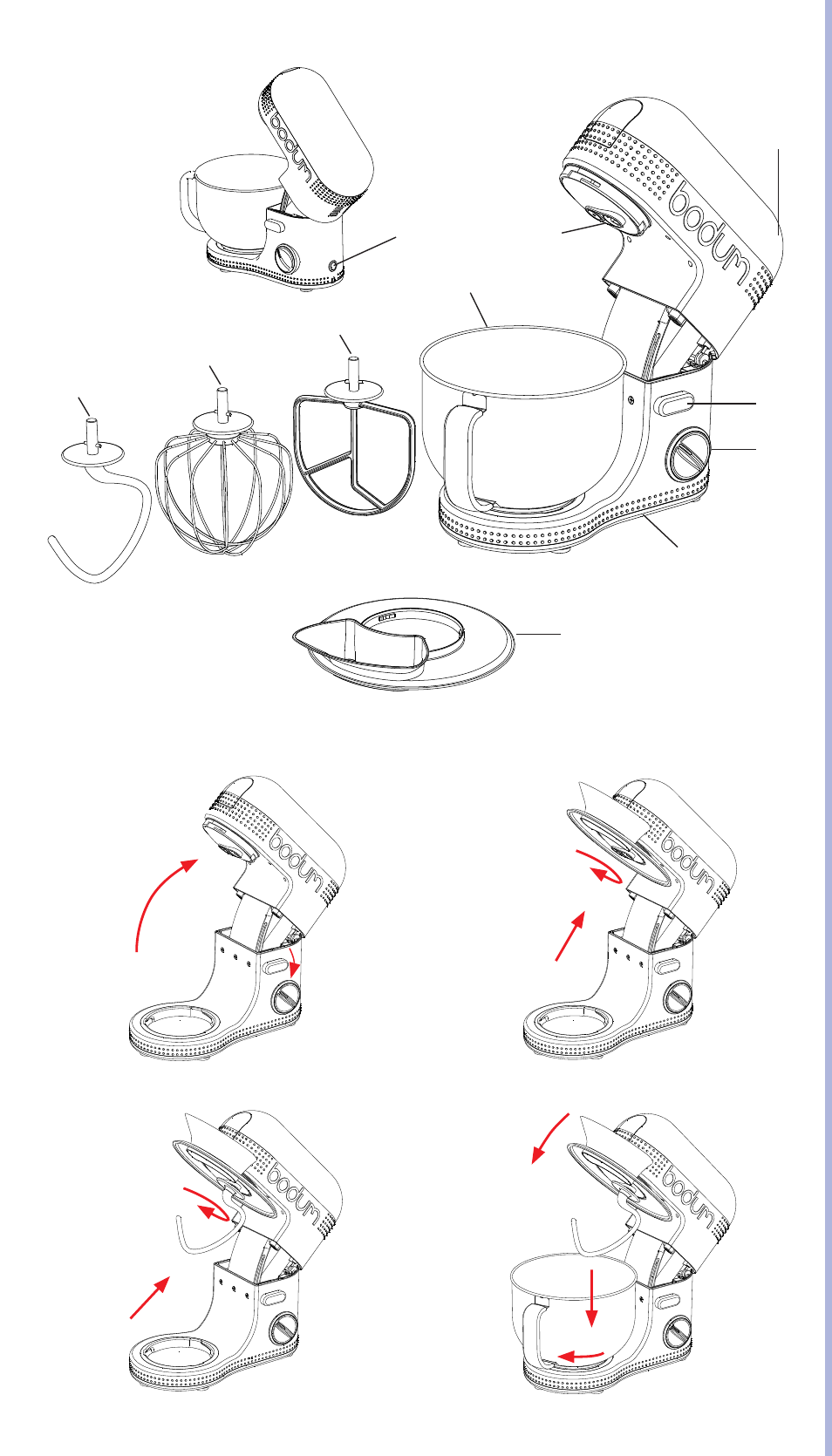 bodum

bodum

bodum

bodum

bodum

bodum