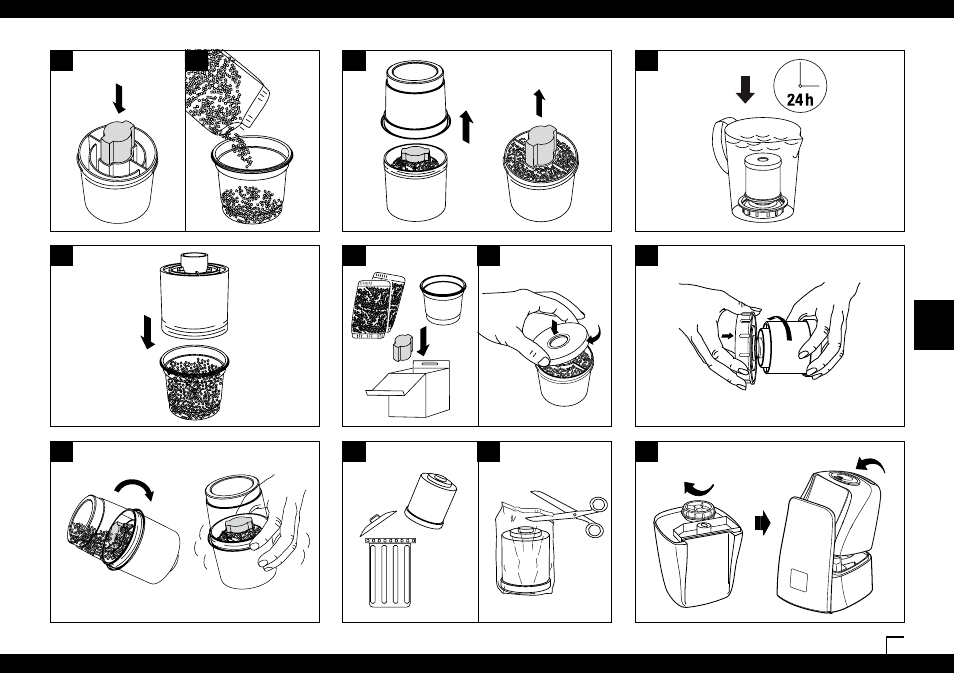 24h