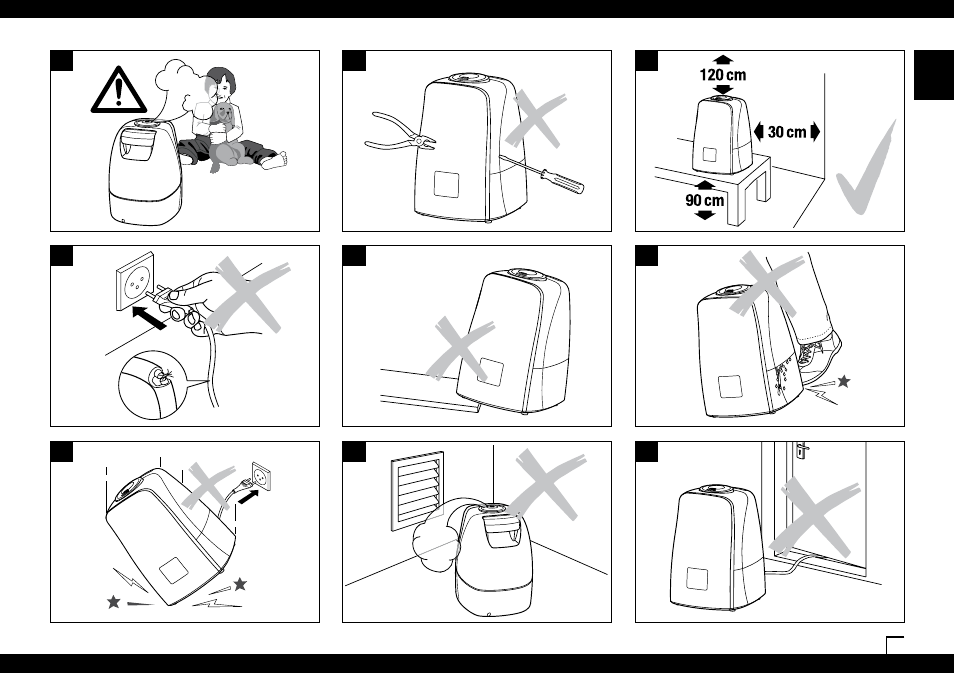 120 cm
30 cm
90 cm