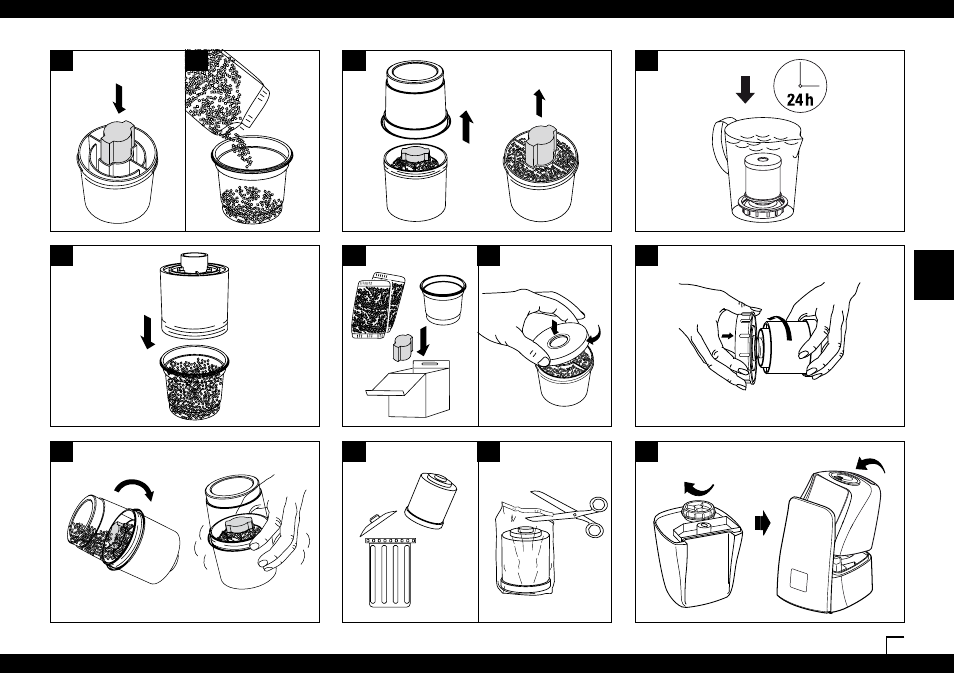 24h