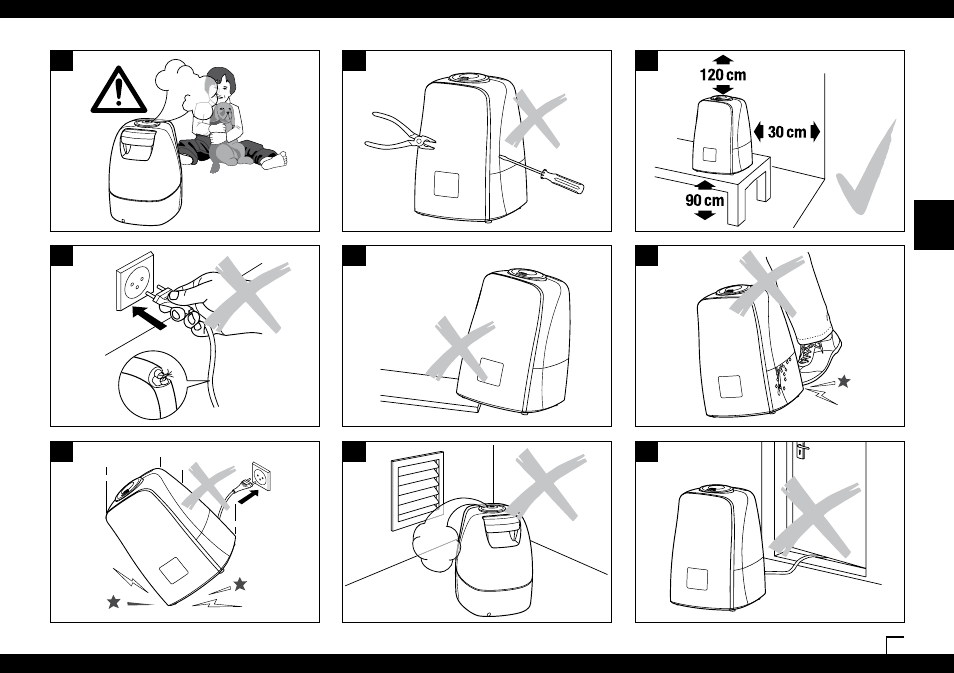 120 cm
30 cm
90 cm