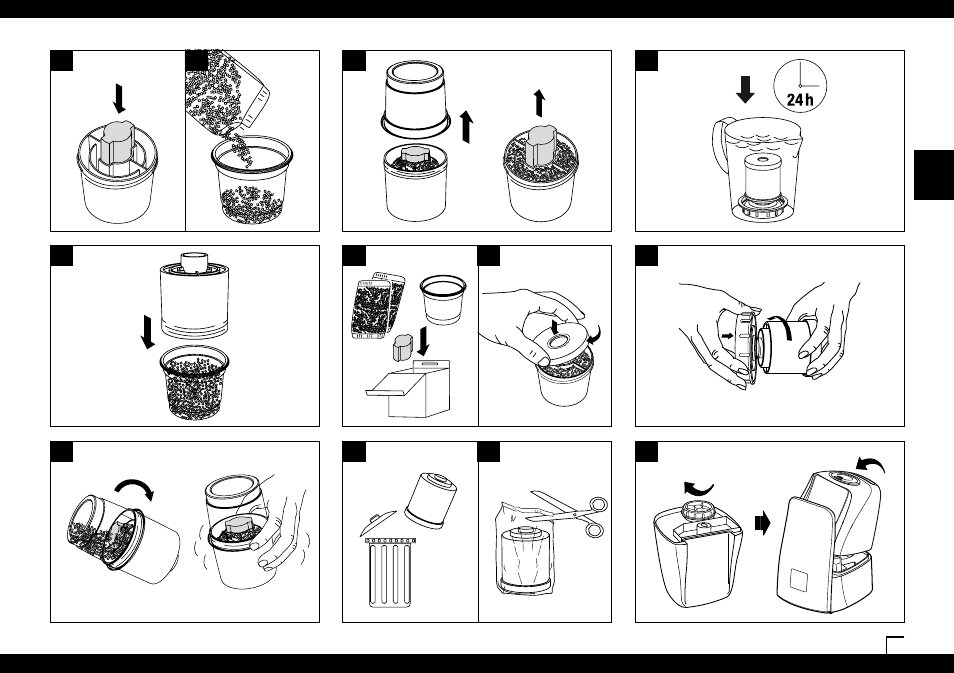 24h