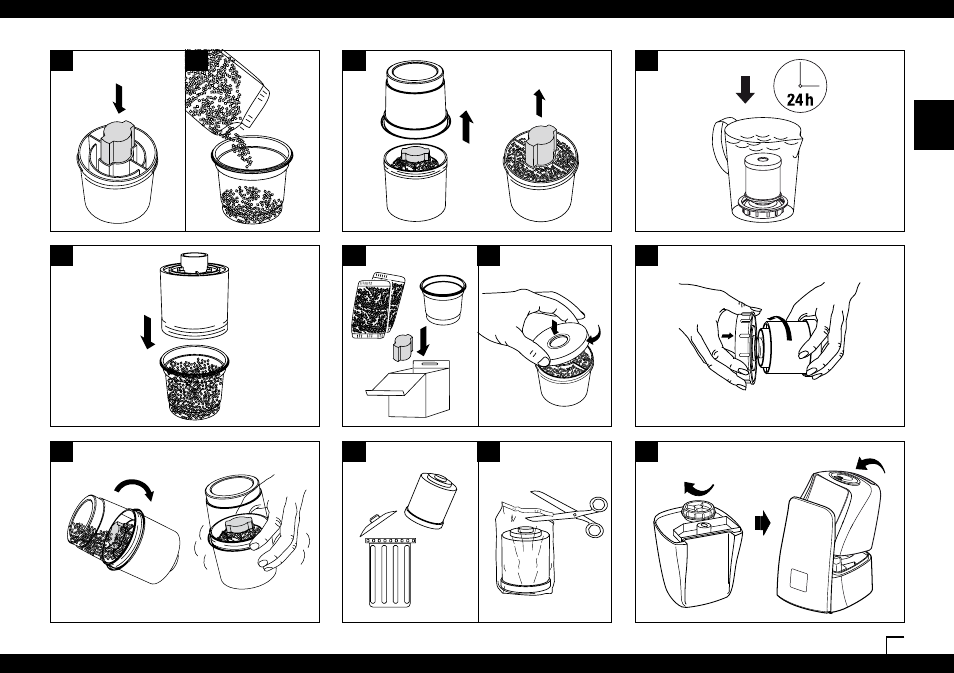 24h