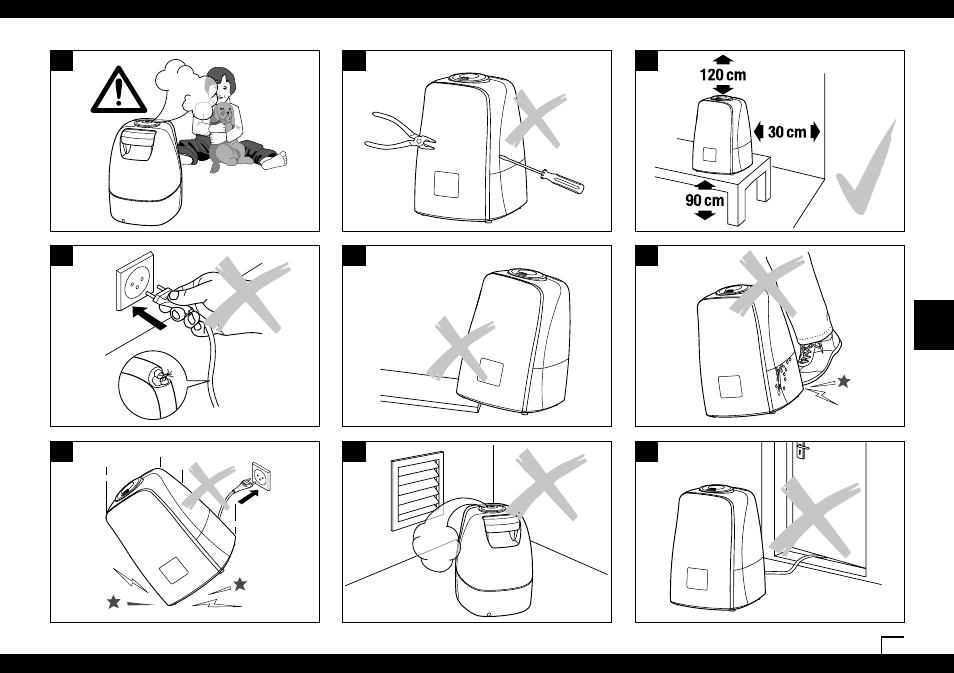 120 cm
30 cm
90 cm