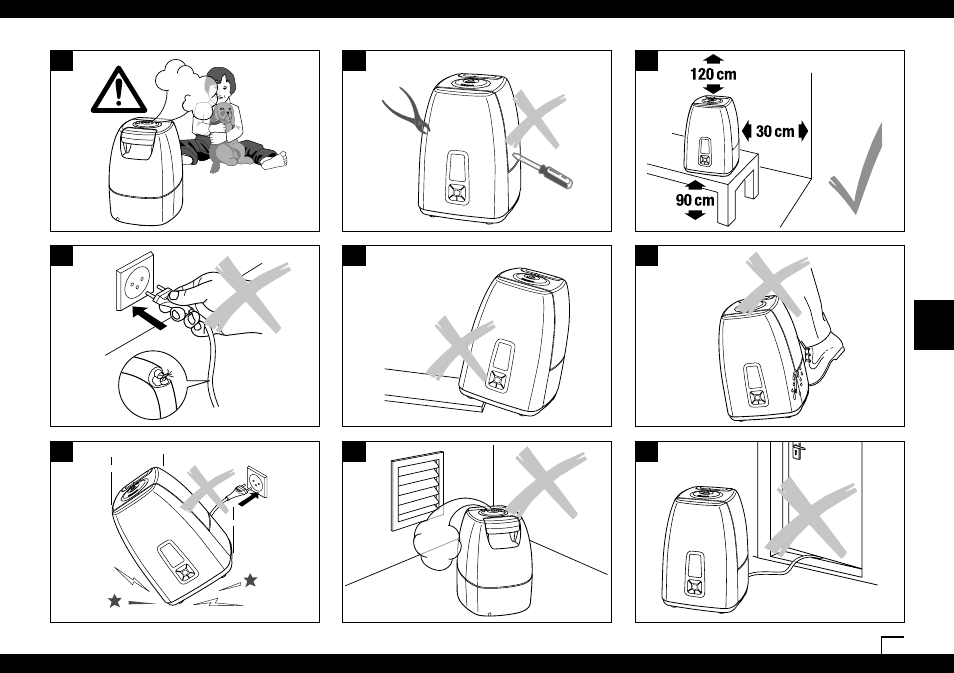 120 cm
30 cm
90 cm